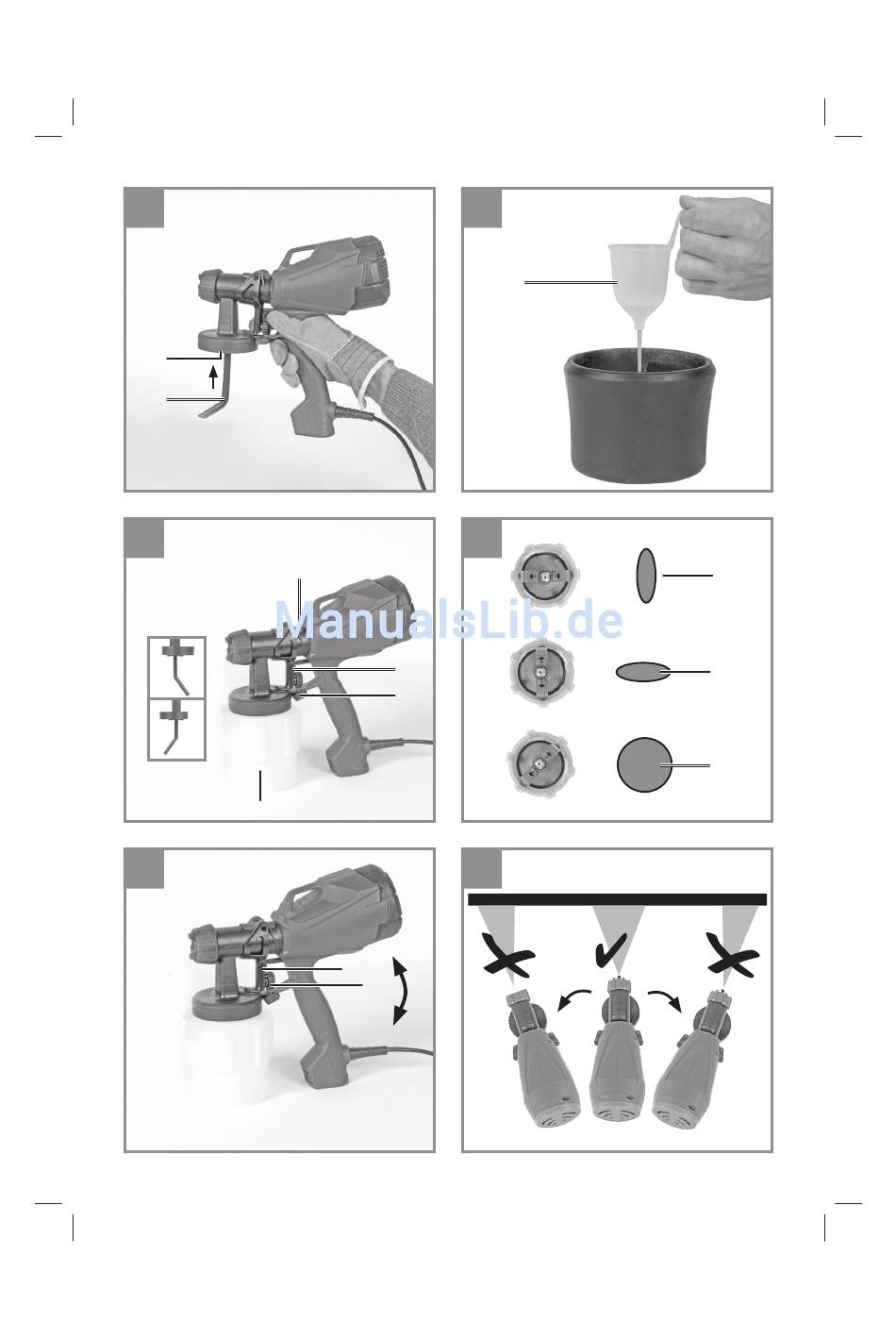 ManualsLib.de