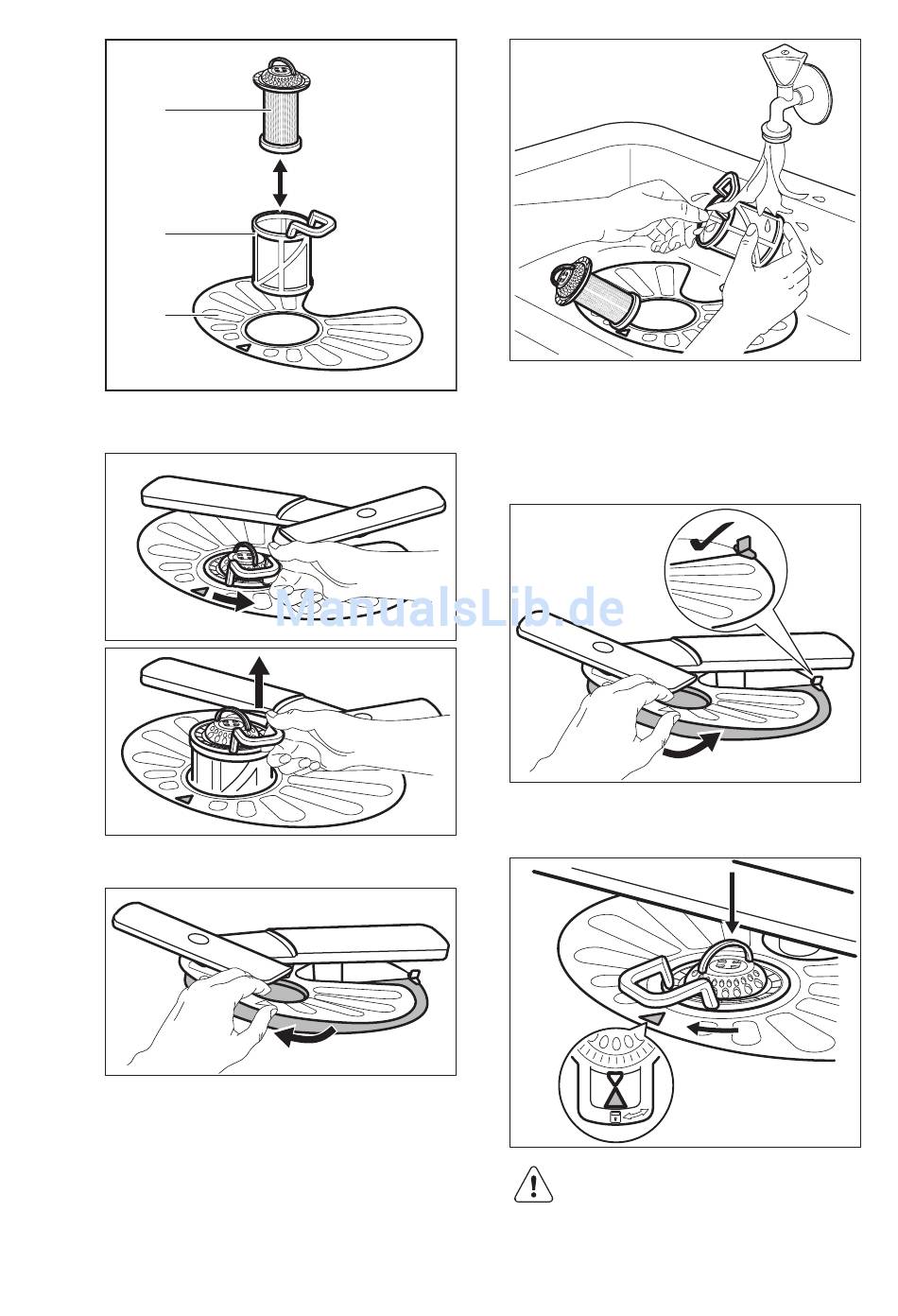 ManualsLib.de