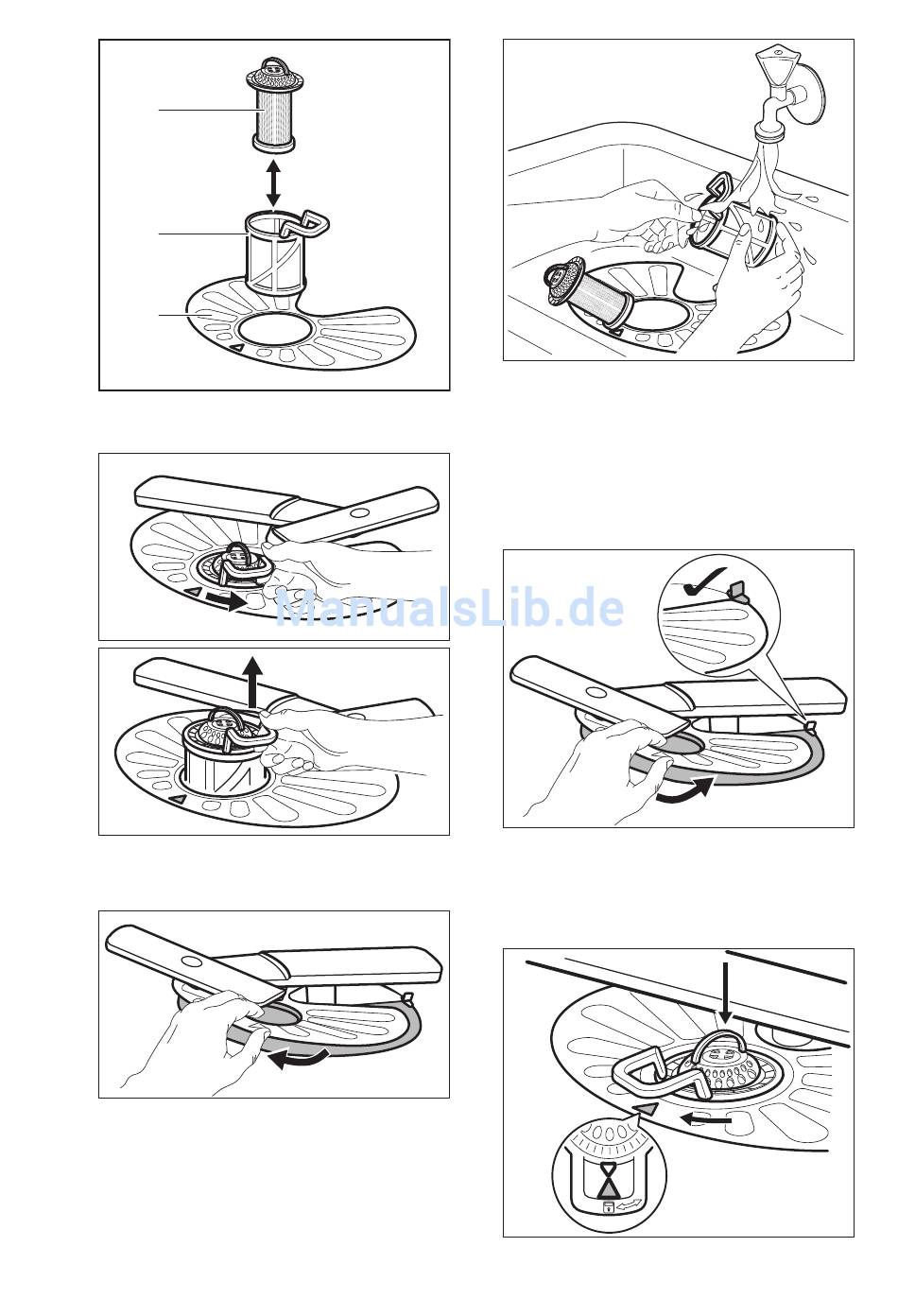 ManualsLib.de