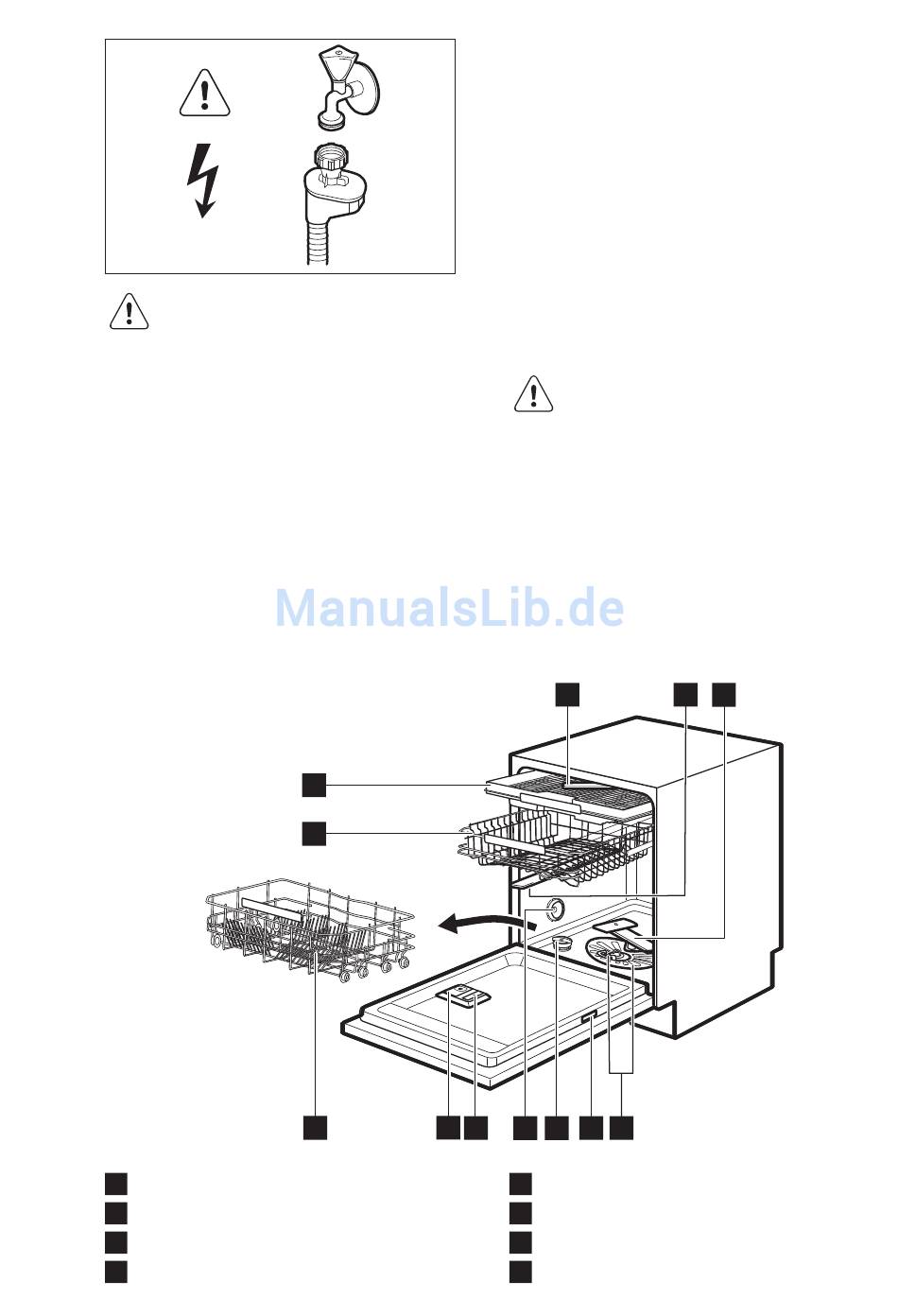 ManualsLib.de