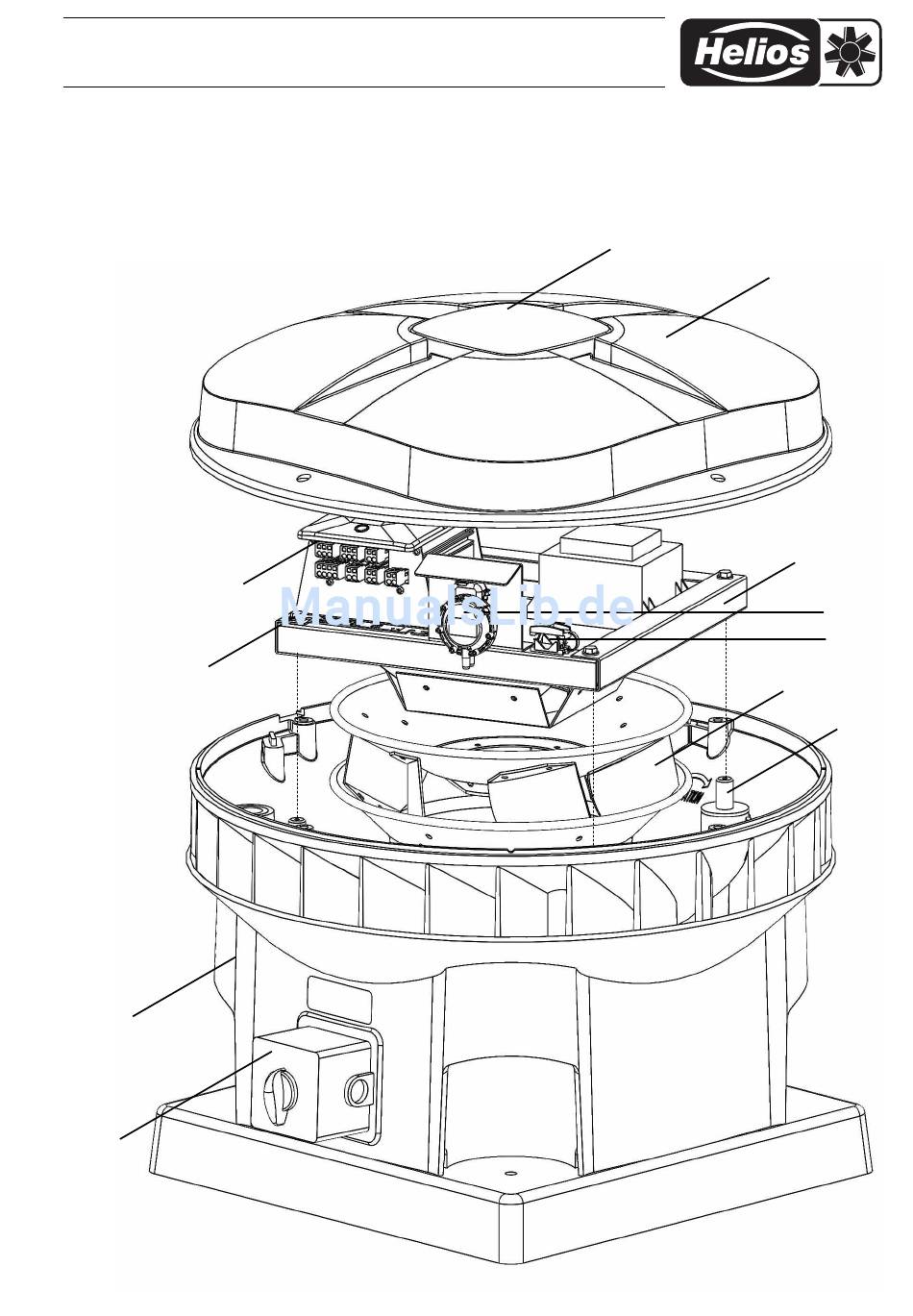 Helios

ManualsLib.de