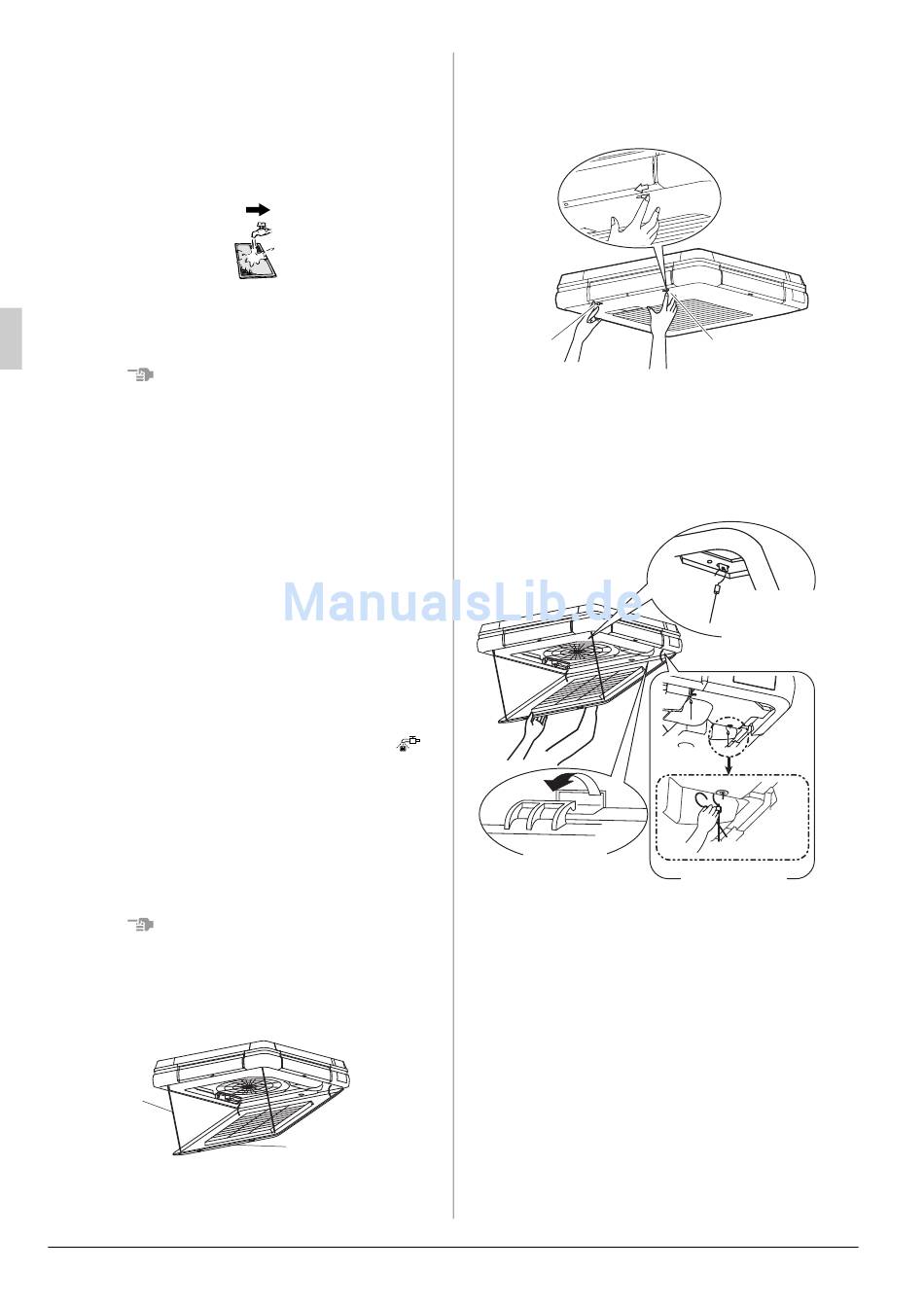 ManualsLib.de