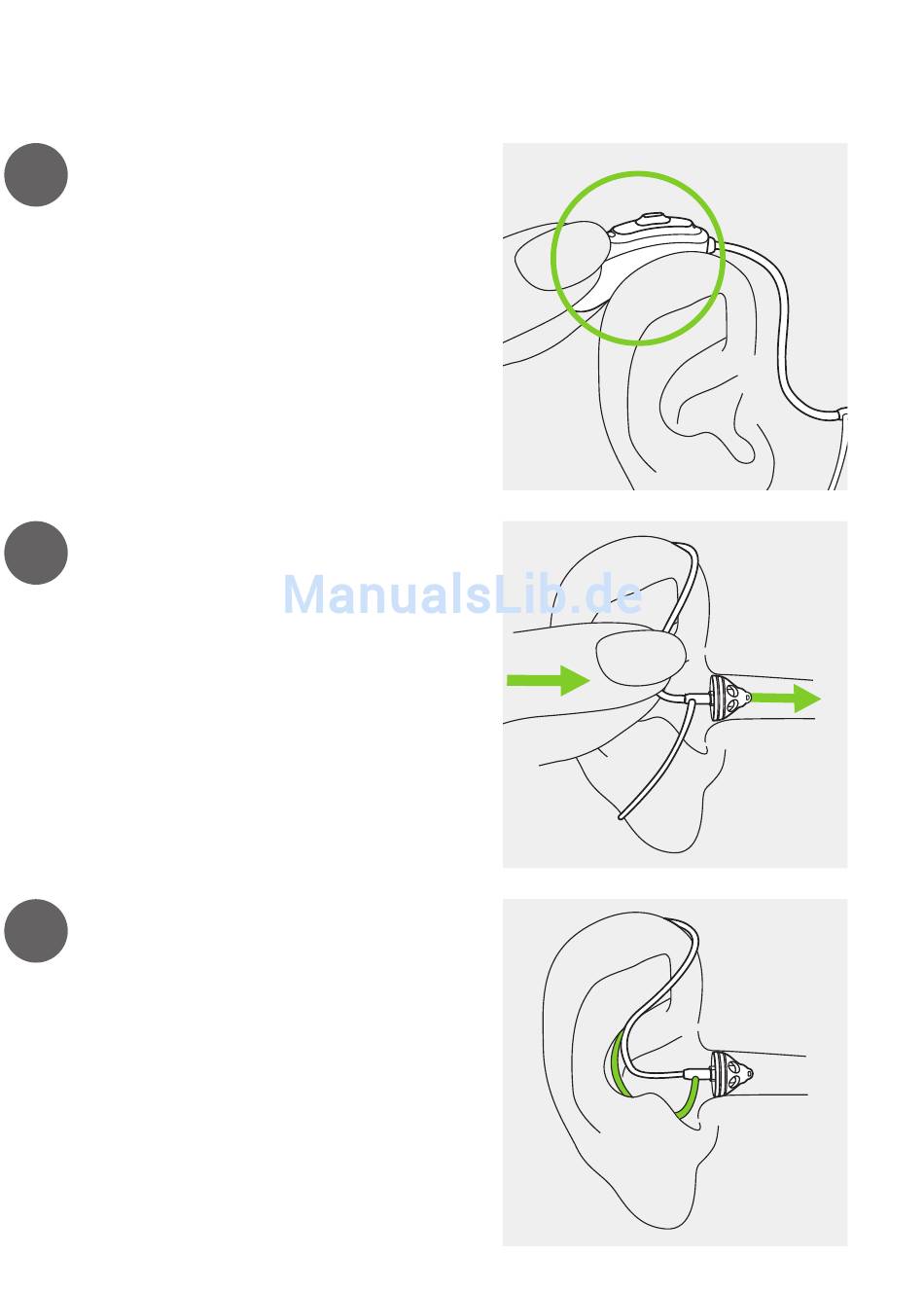 ManualsLib.de