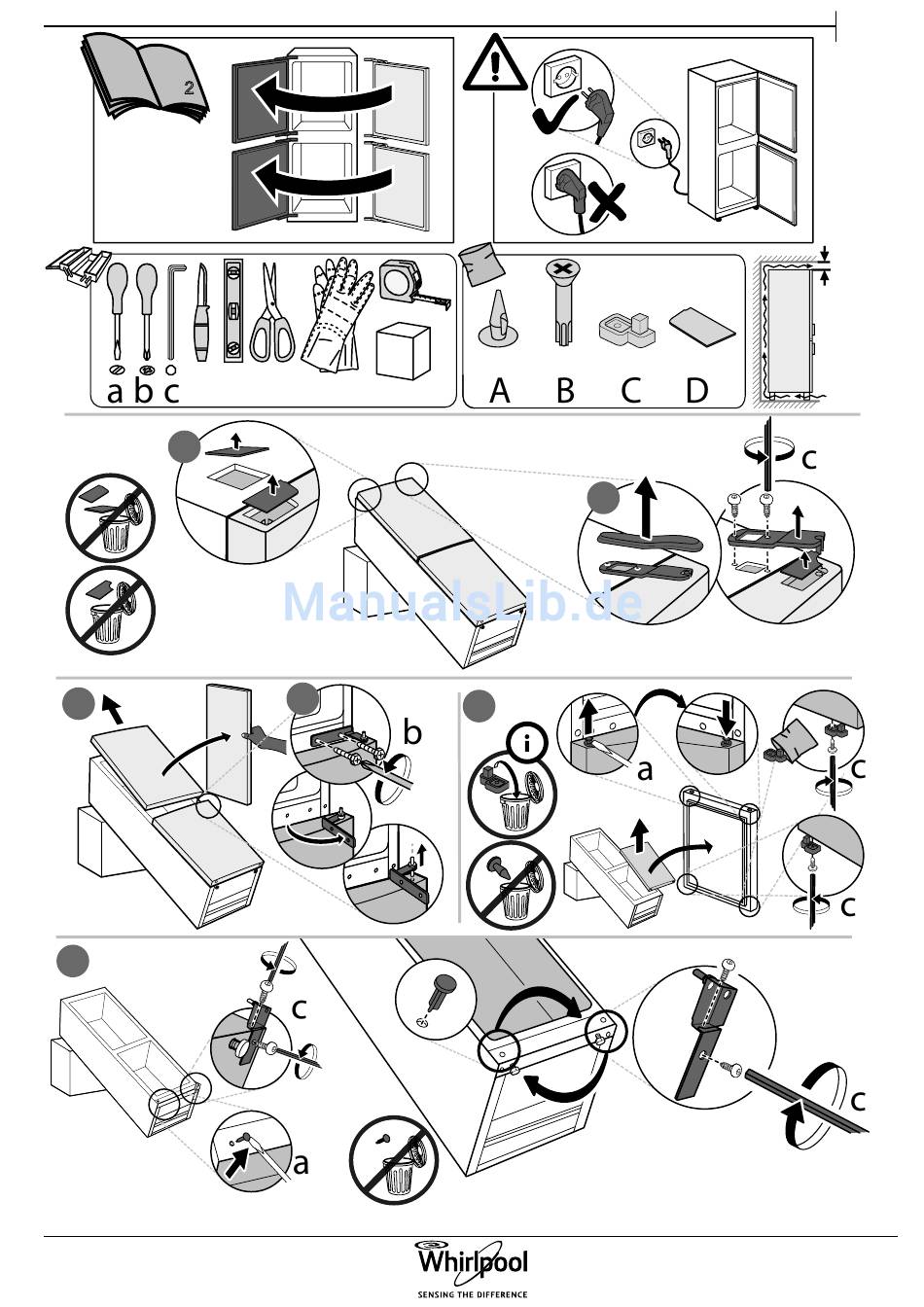 2

a b c

A B C D

c

ManualsLib.de

b

i

a

c

c

c

a

c

Whirlpool
SENSING THE DIFFERENCE