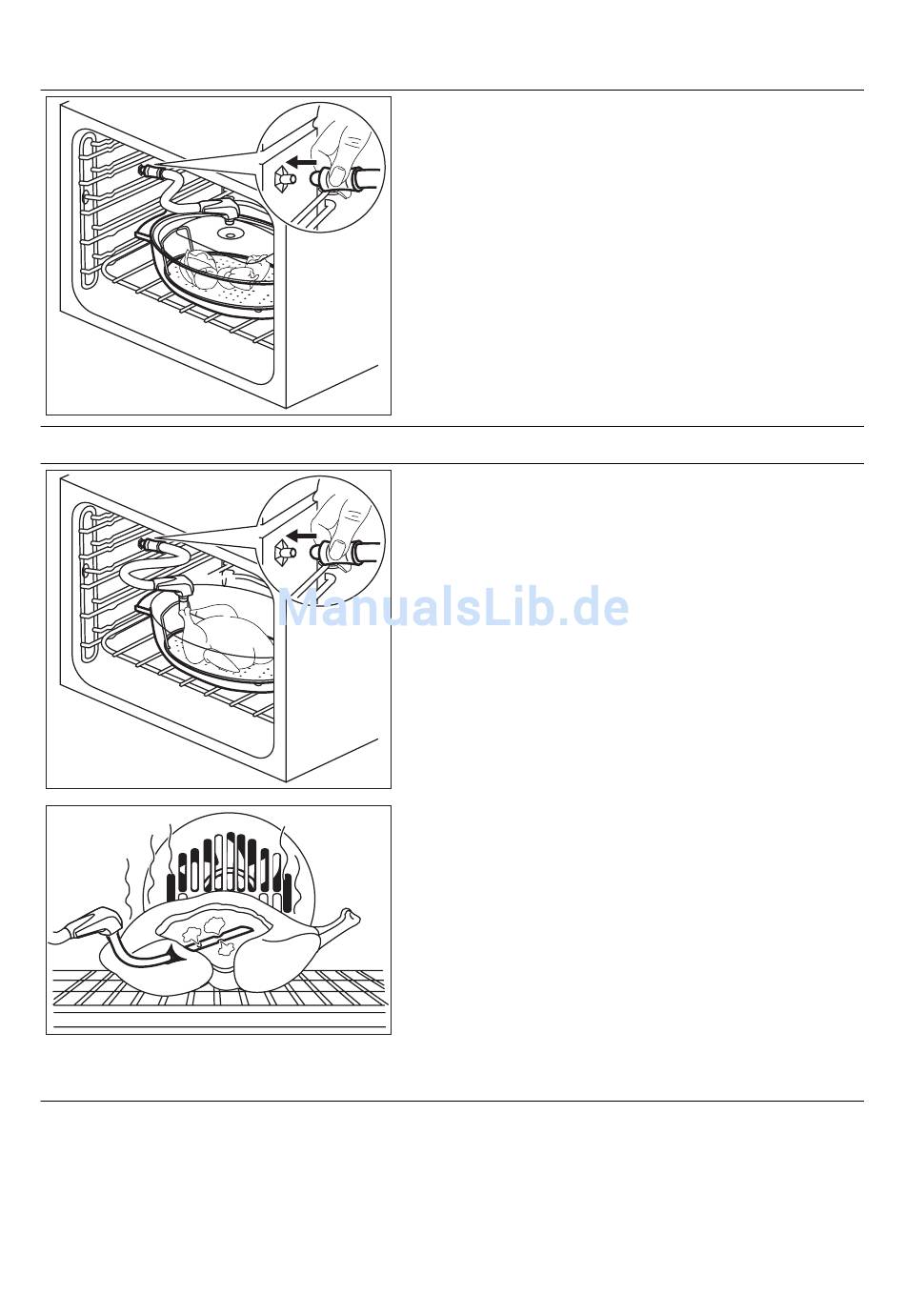 ManualsLib.de