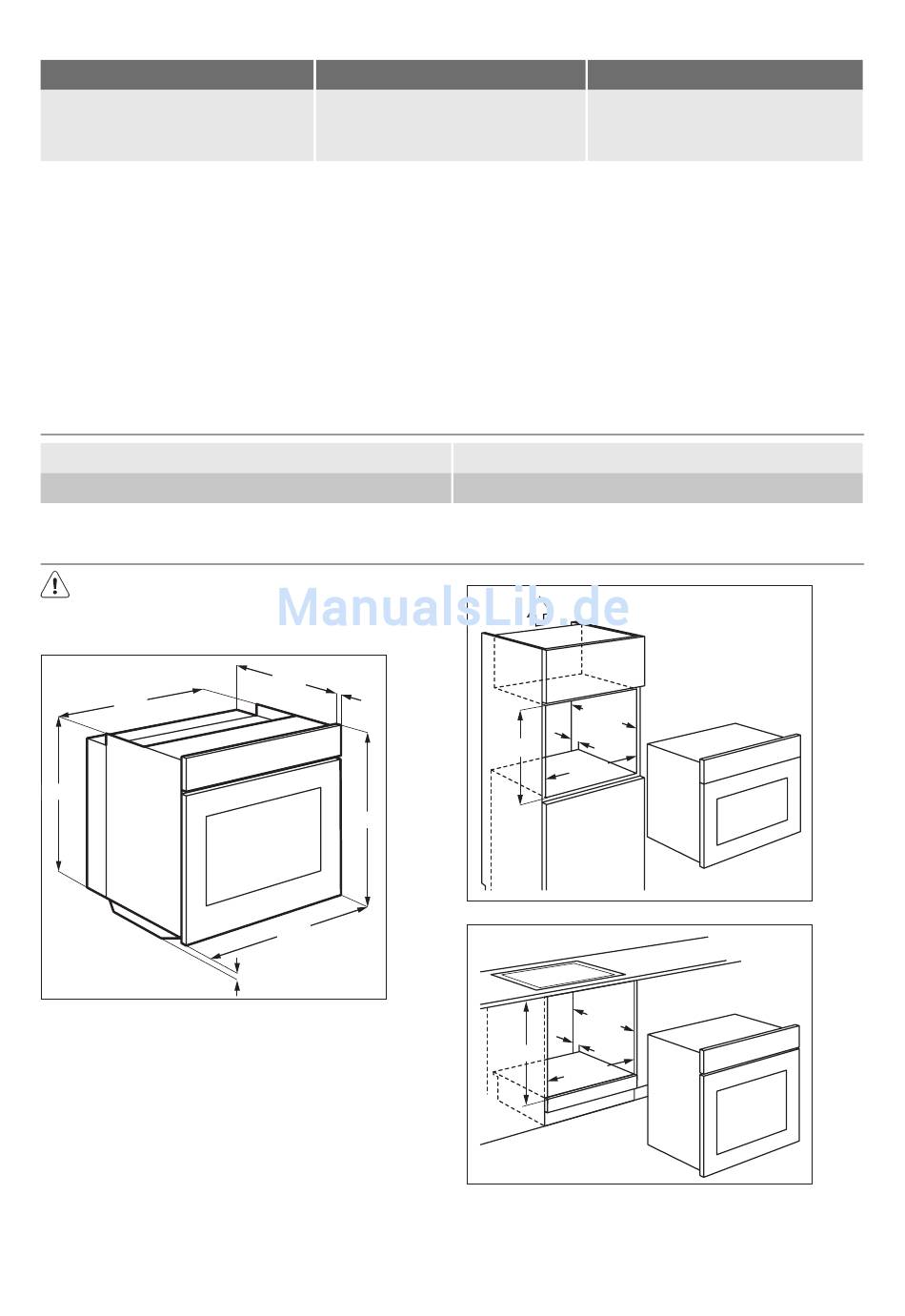 ManualsLib.de