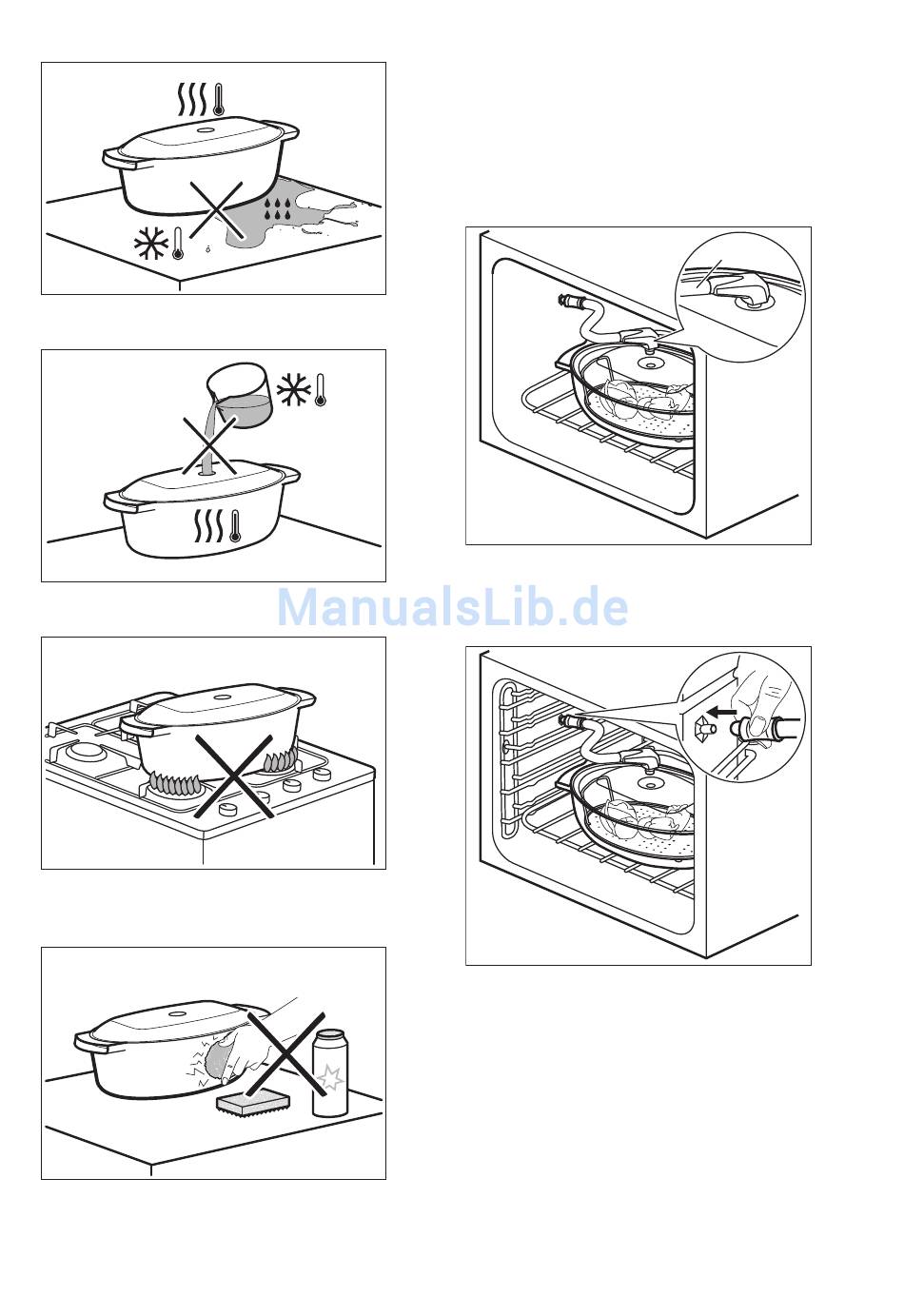 ManualsLib.de