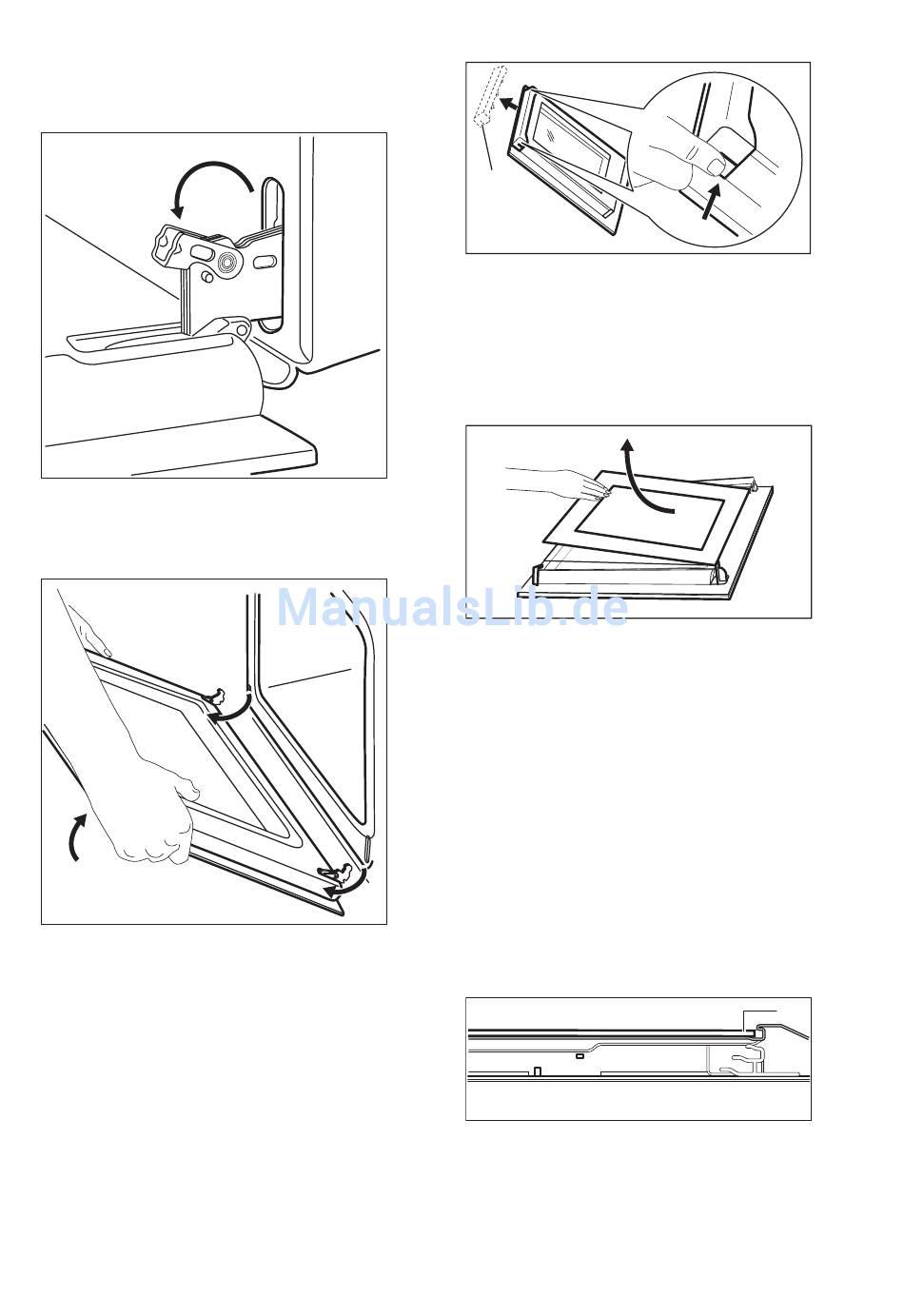 ManualsLib.de