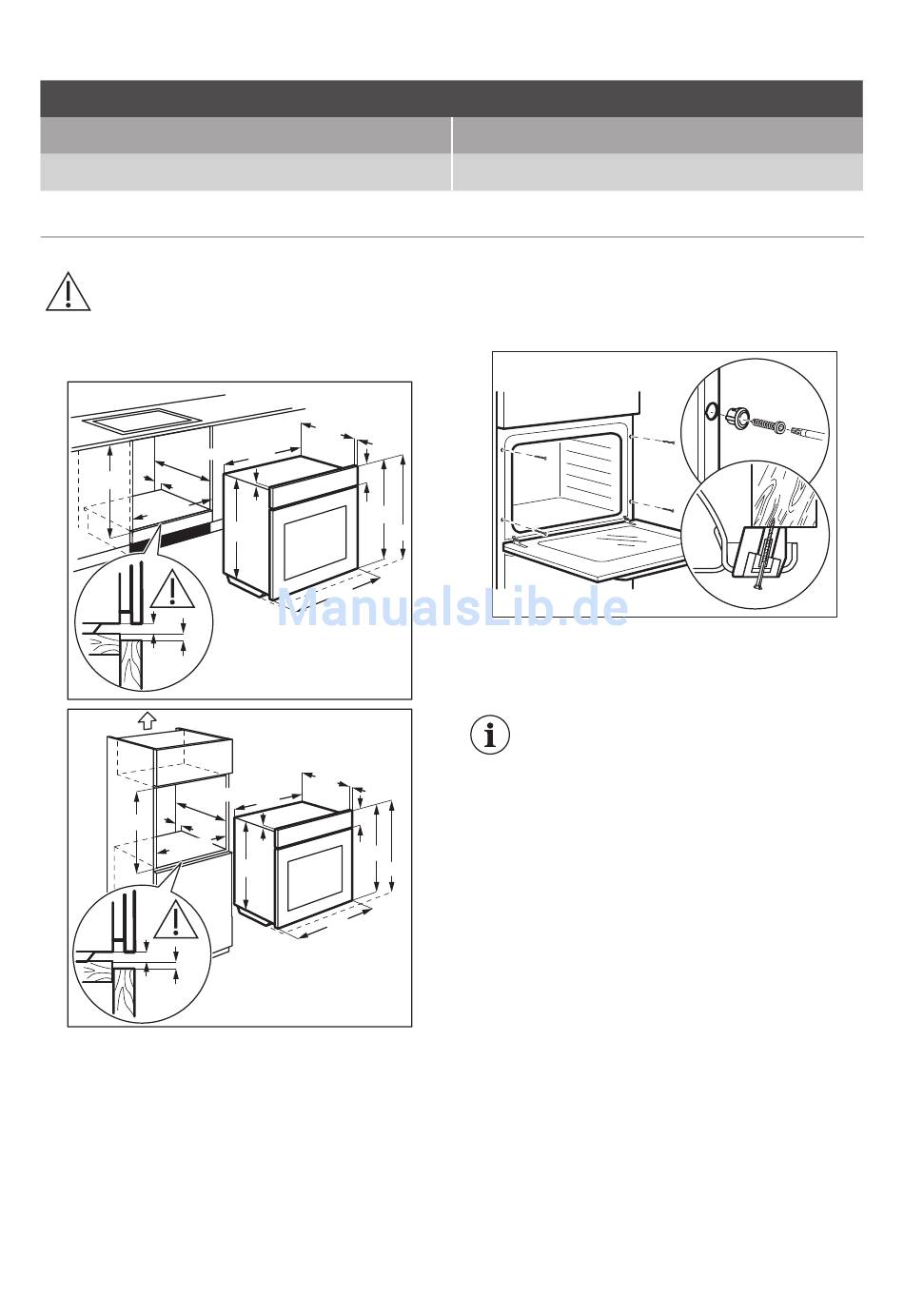 ManualsLib.de