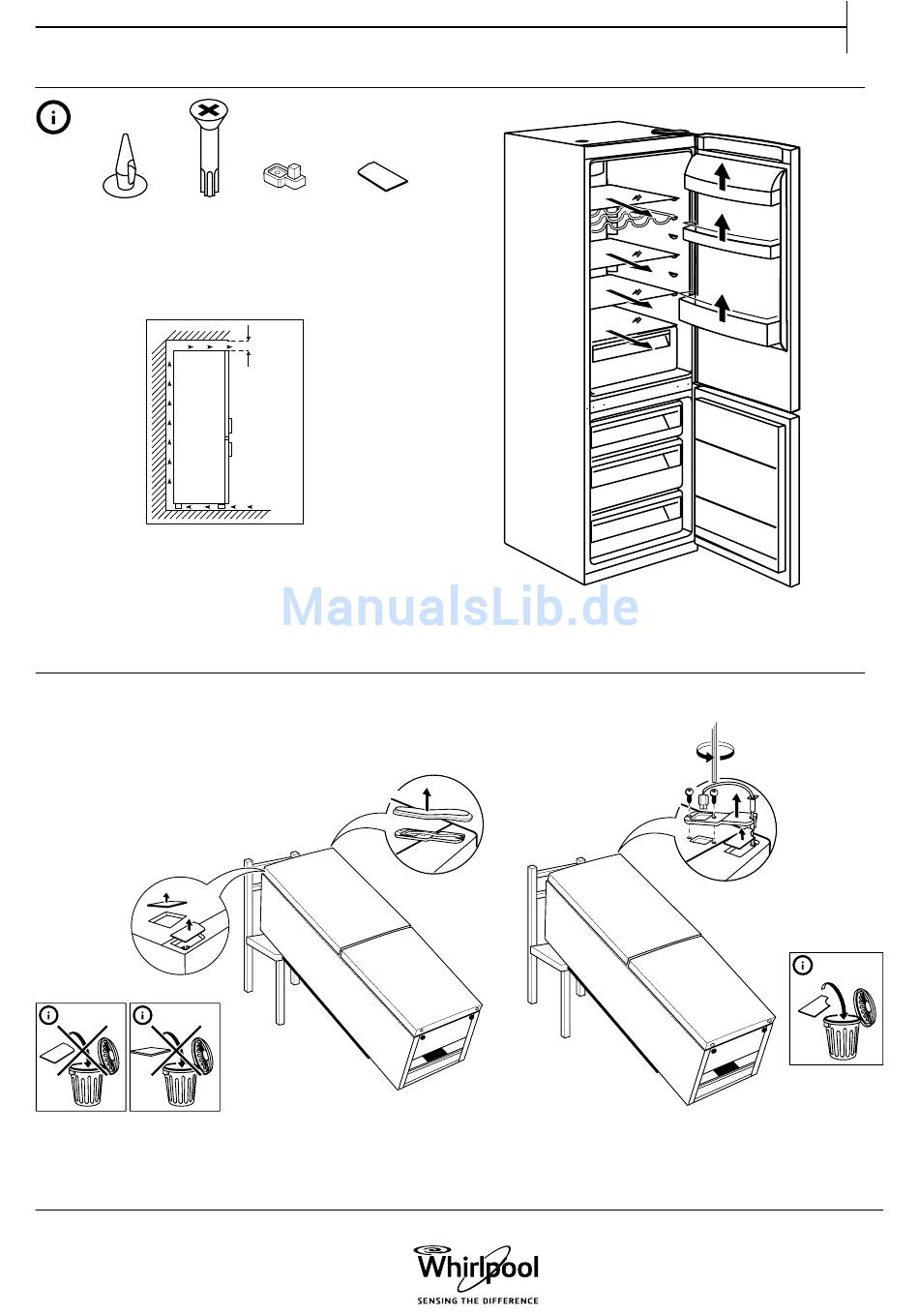 ManualsLib.de

Whirlpool
SENSING THE DIFFERENCE