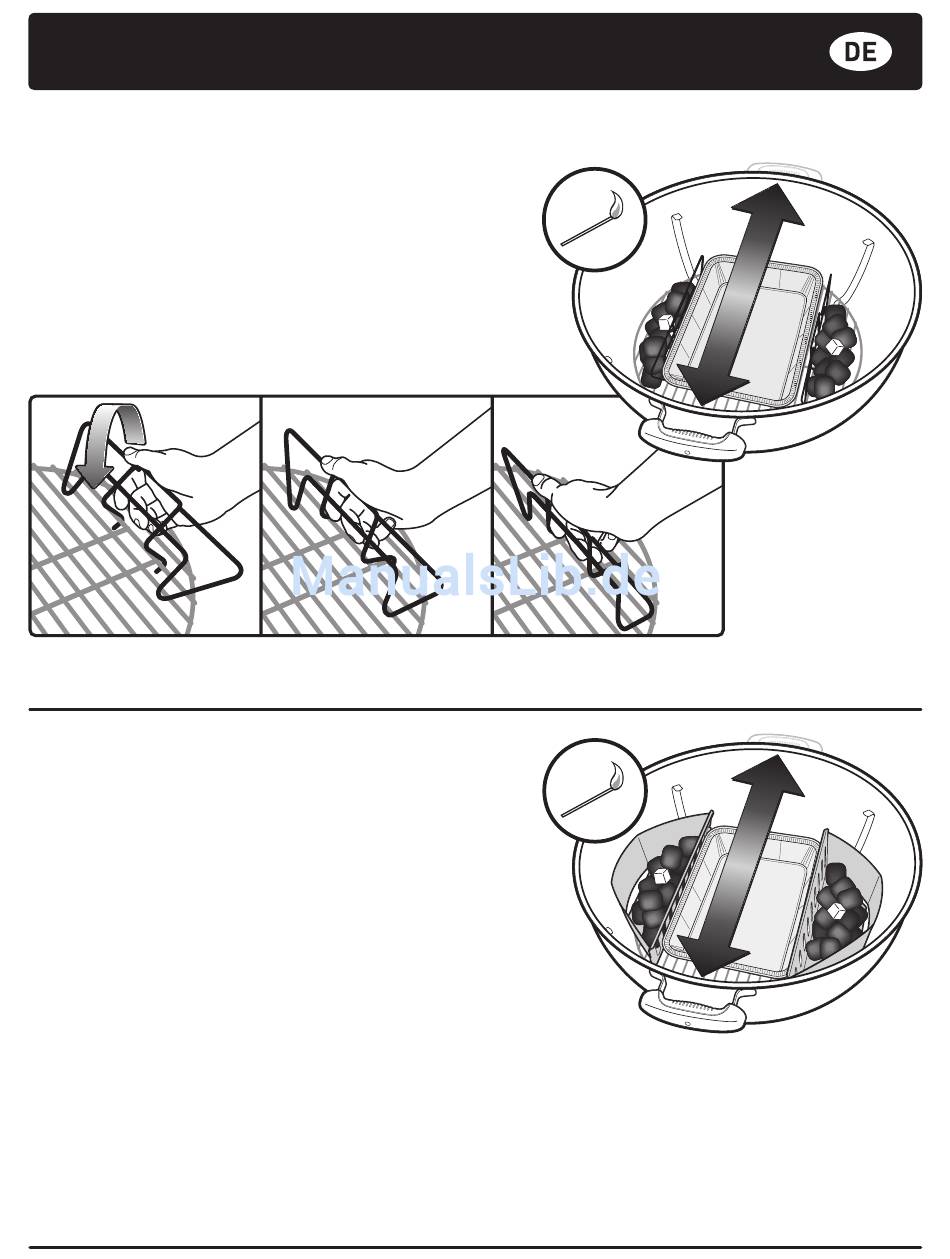 DE

ManualsLib.de