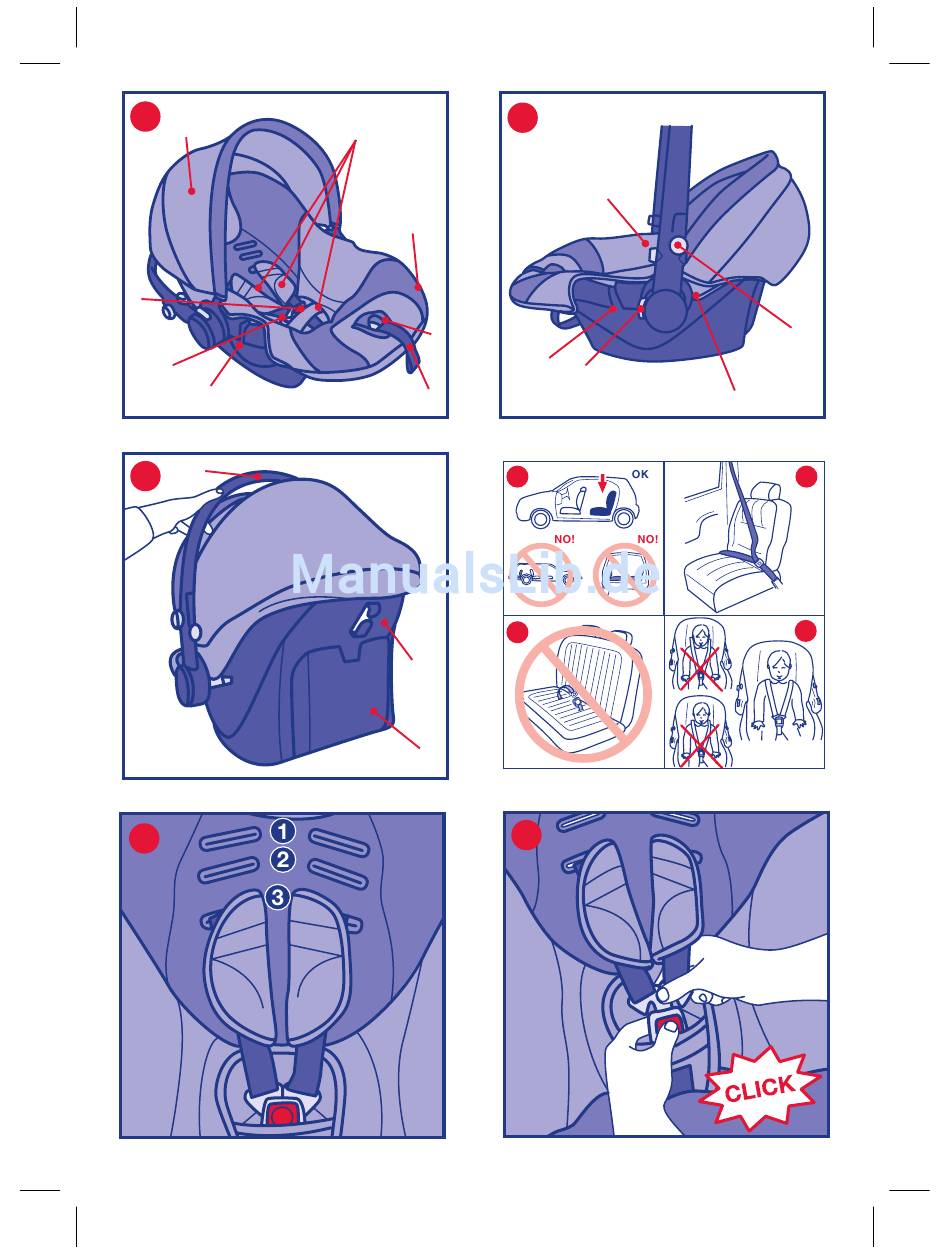 OK

NO!

NO!

ManualsLib.de

1

2

3

CLICK