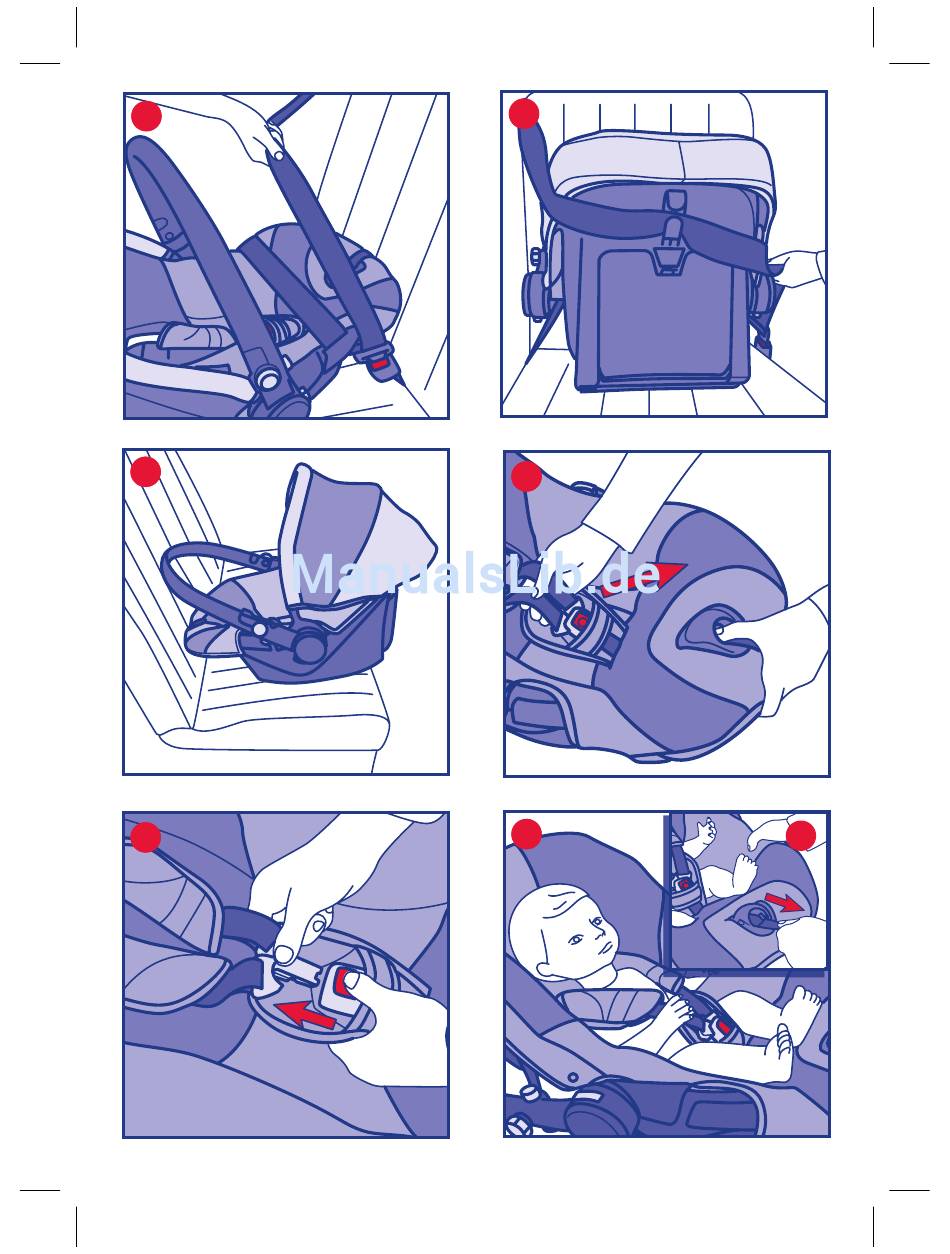 ManualsLib.de