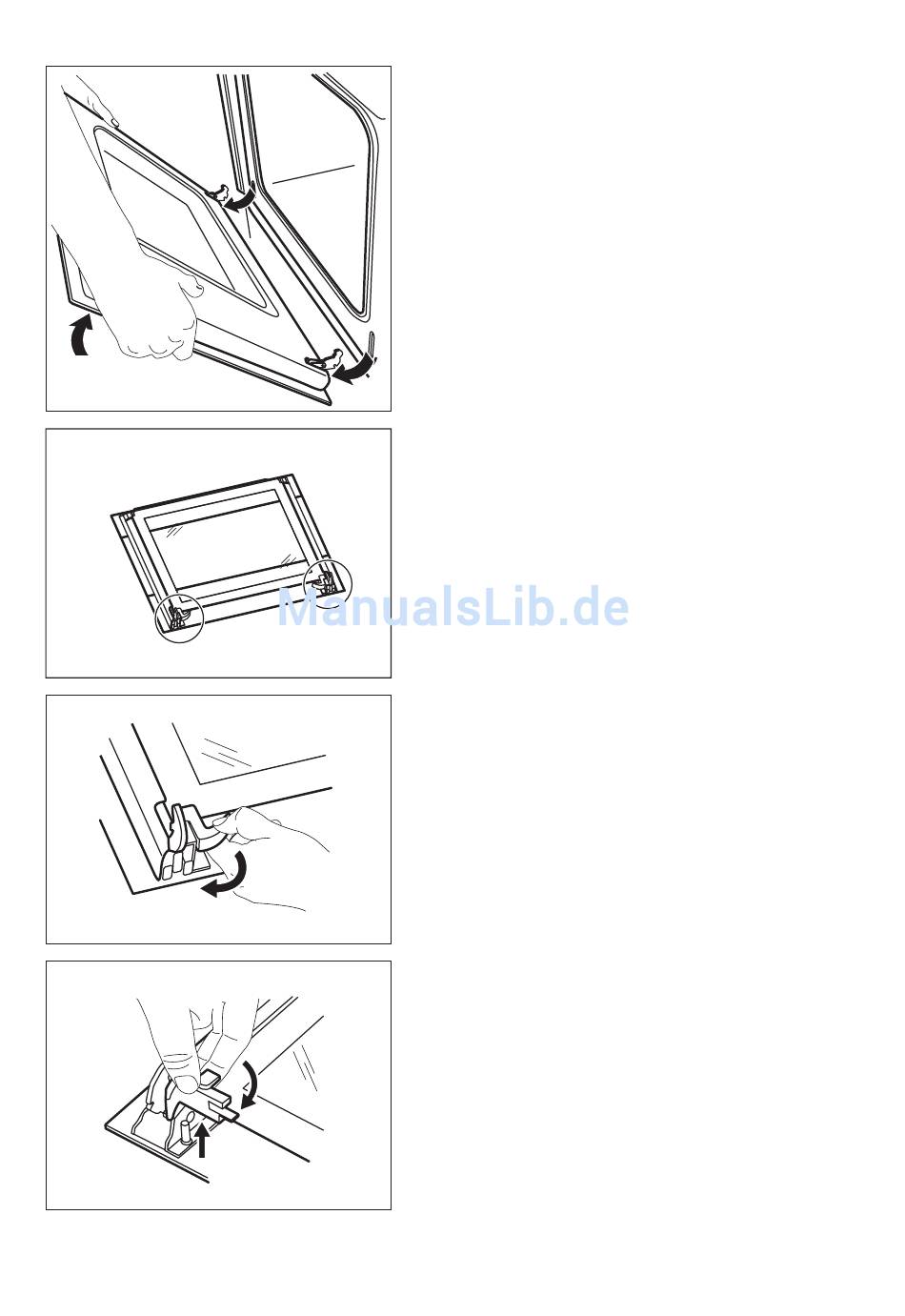 ManualsLib.de