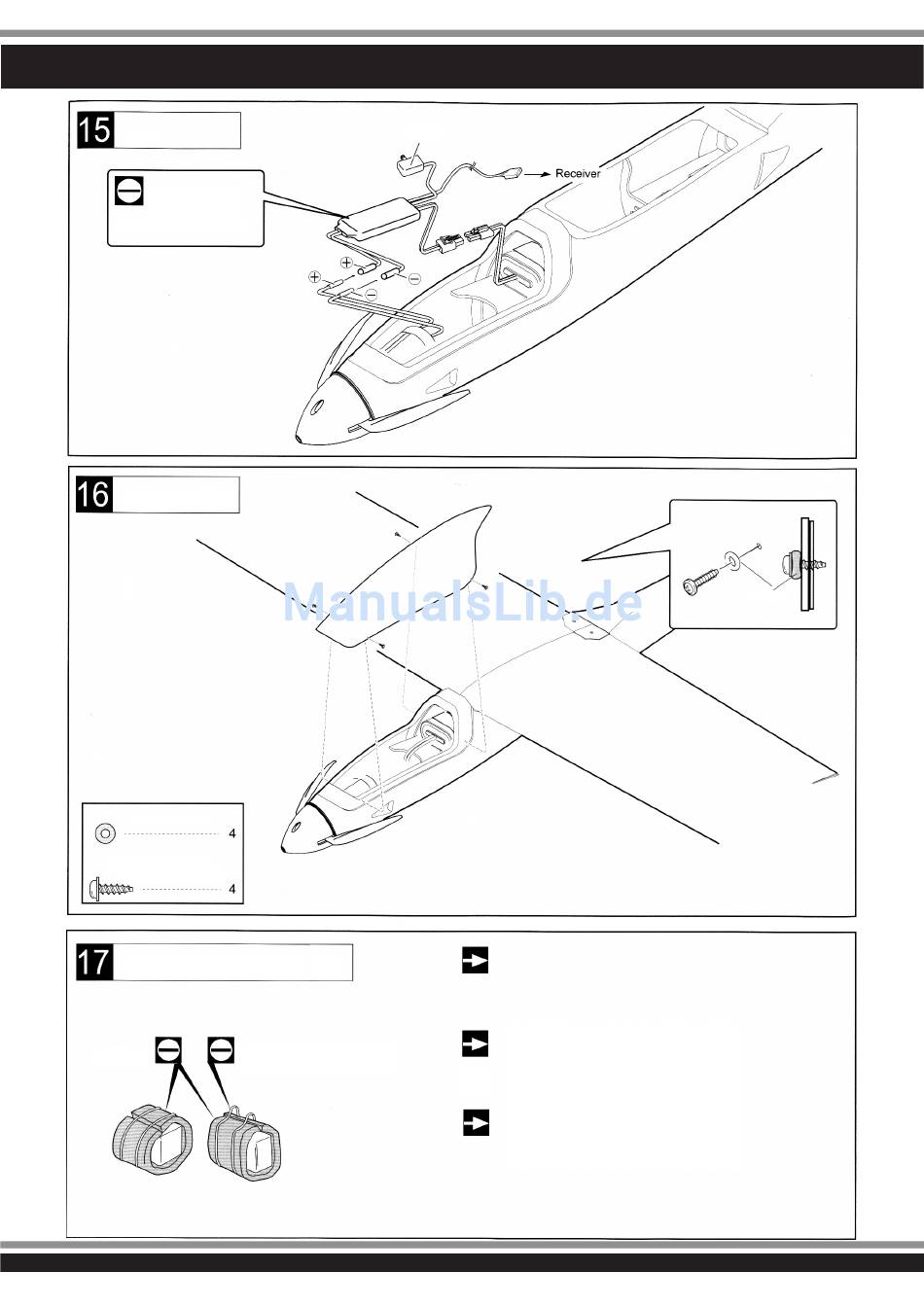 15

Receiver

16

ManualsLib.de

4

4

17