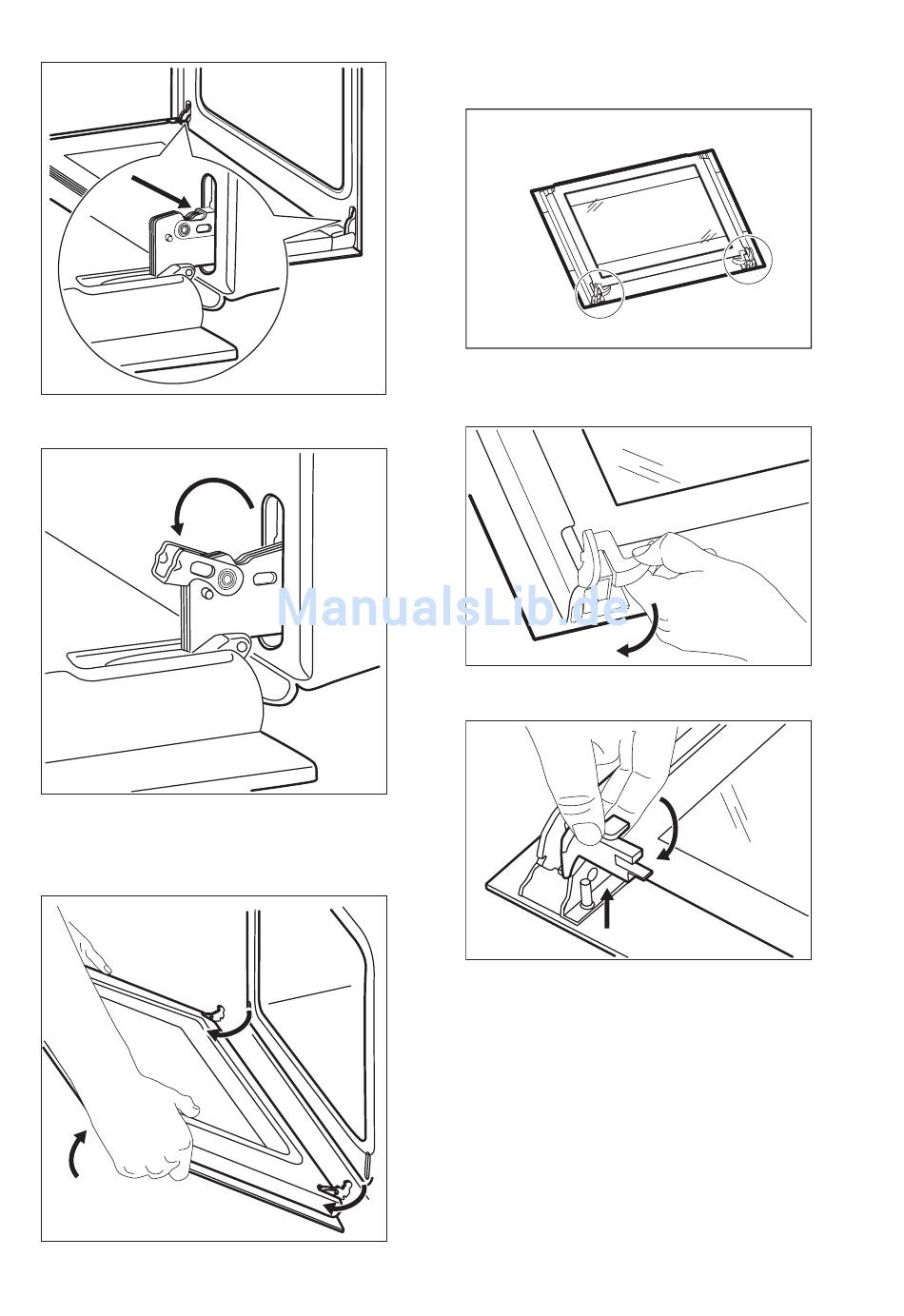 ManualsLib.de