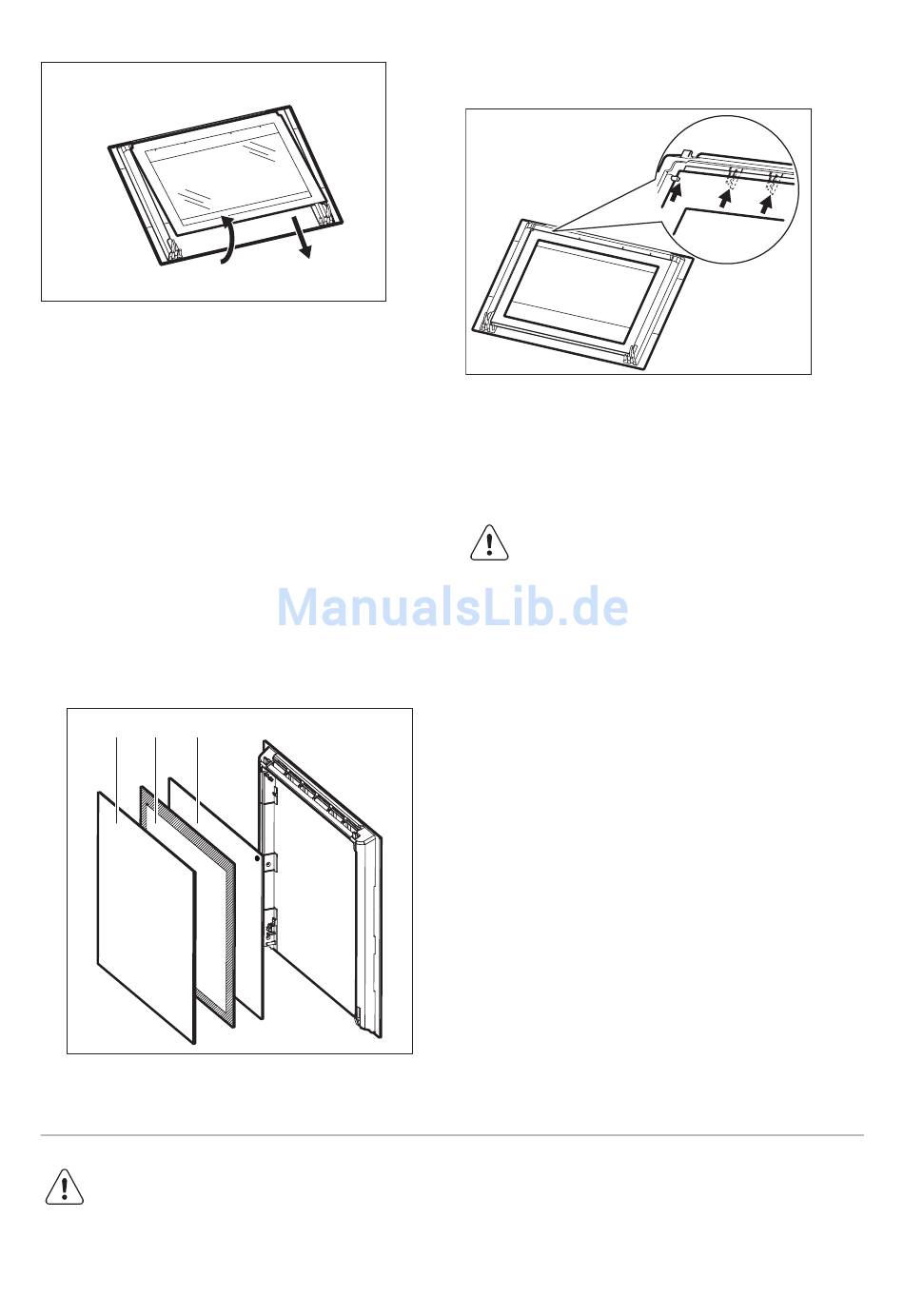 ManualsLib.de