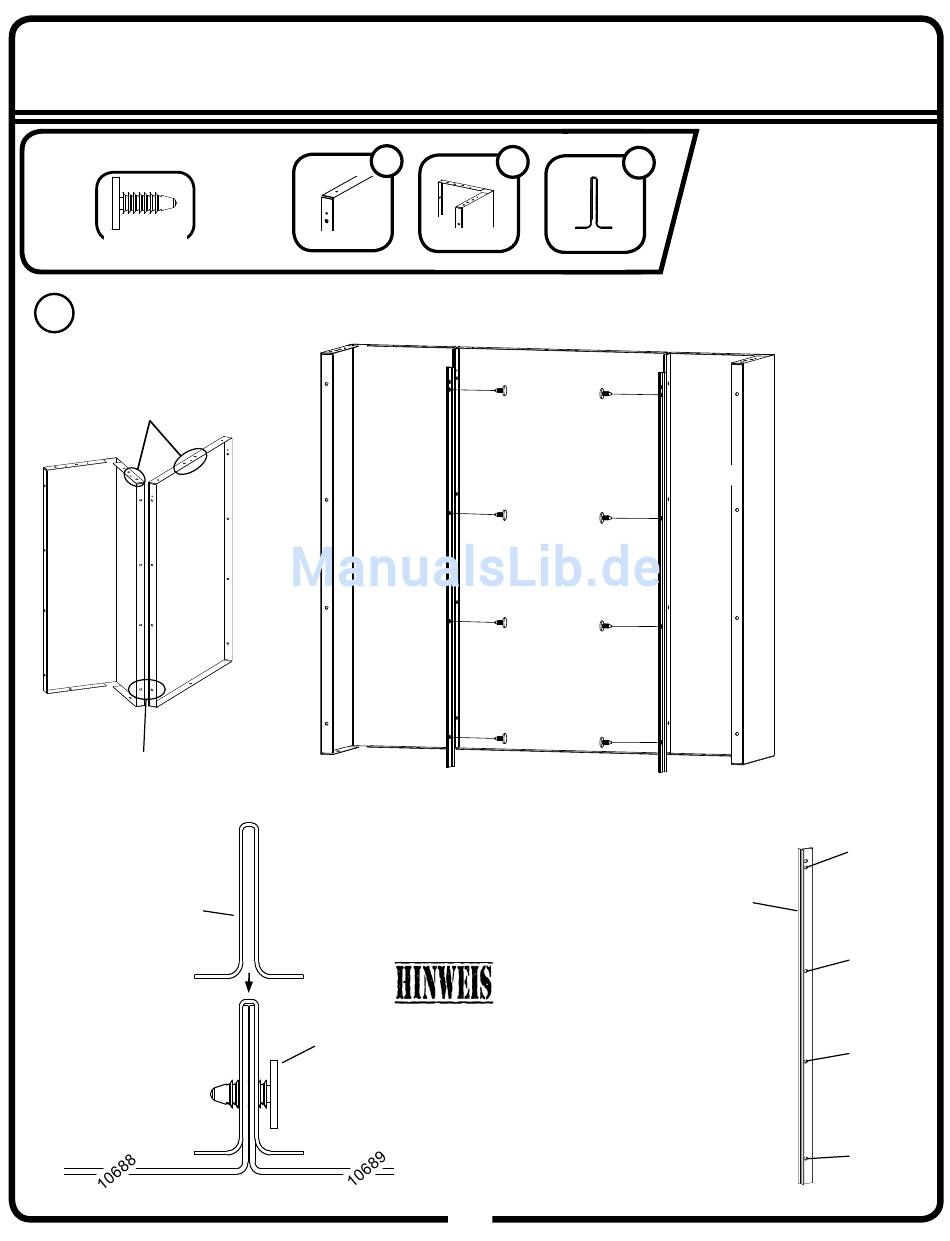 ManualsLib.de

HINWEIS

10688

10689