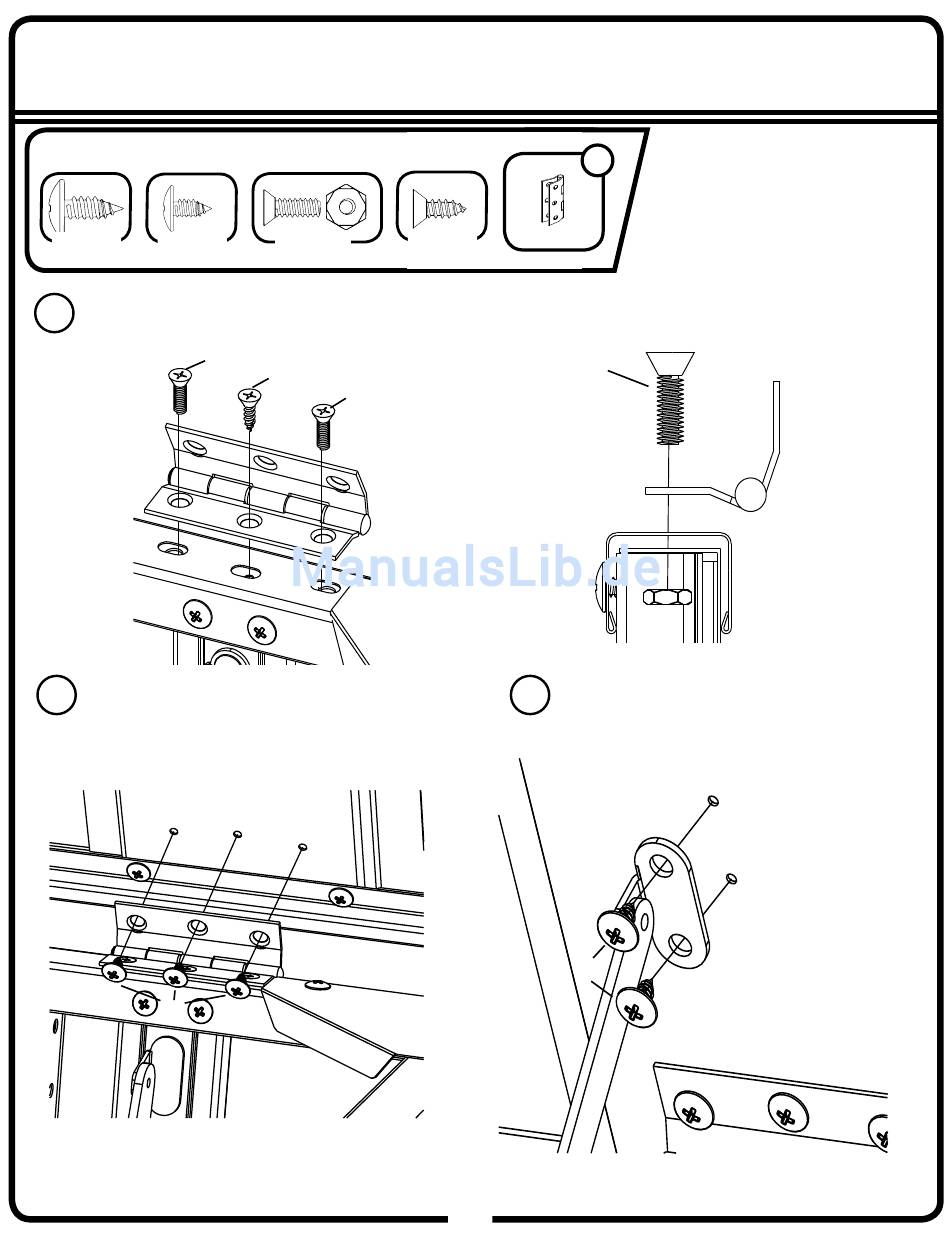 ManualsLib.de