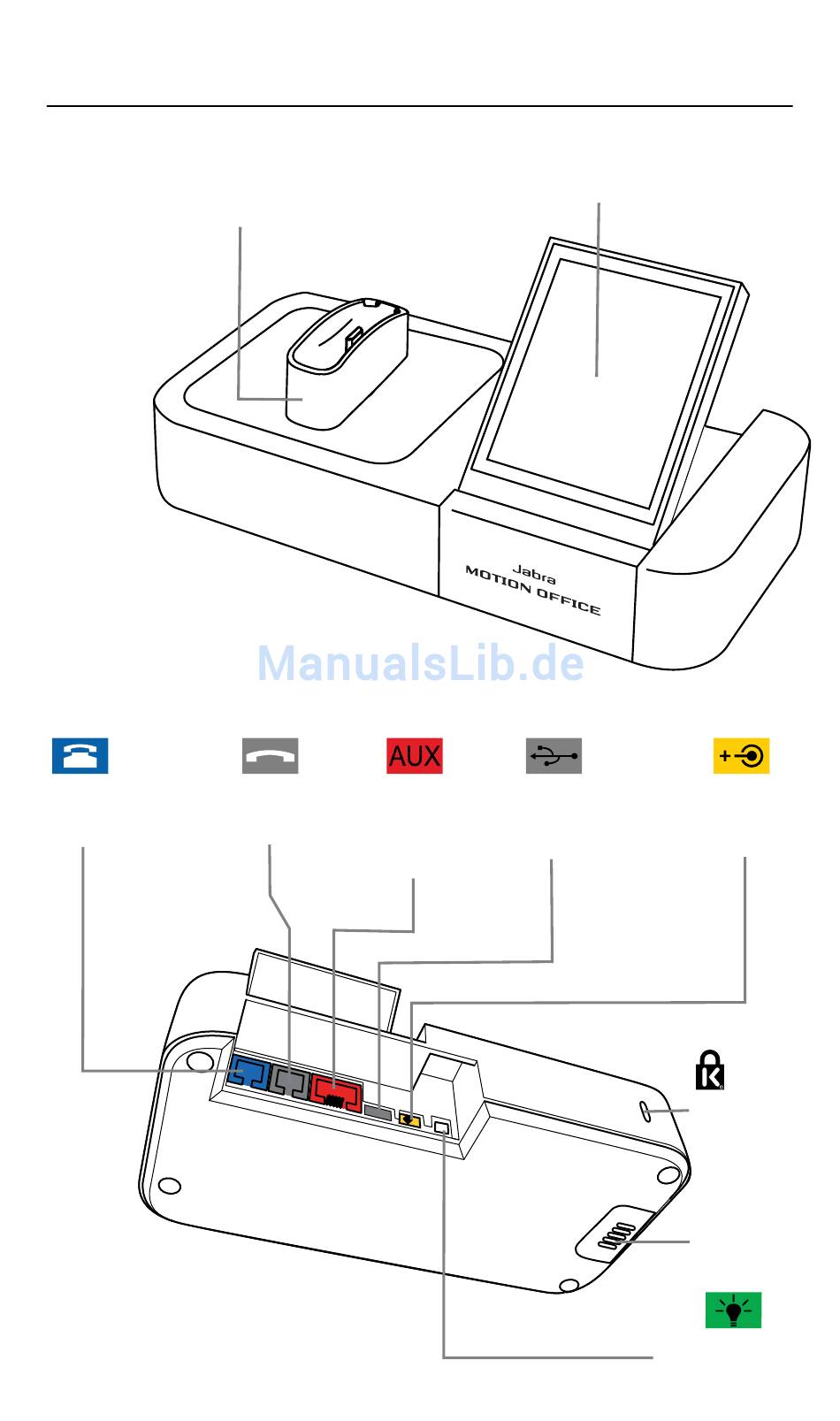 Jabra
MOTION OFFICE

ManualsLib.de

AUX