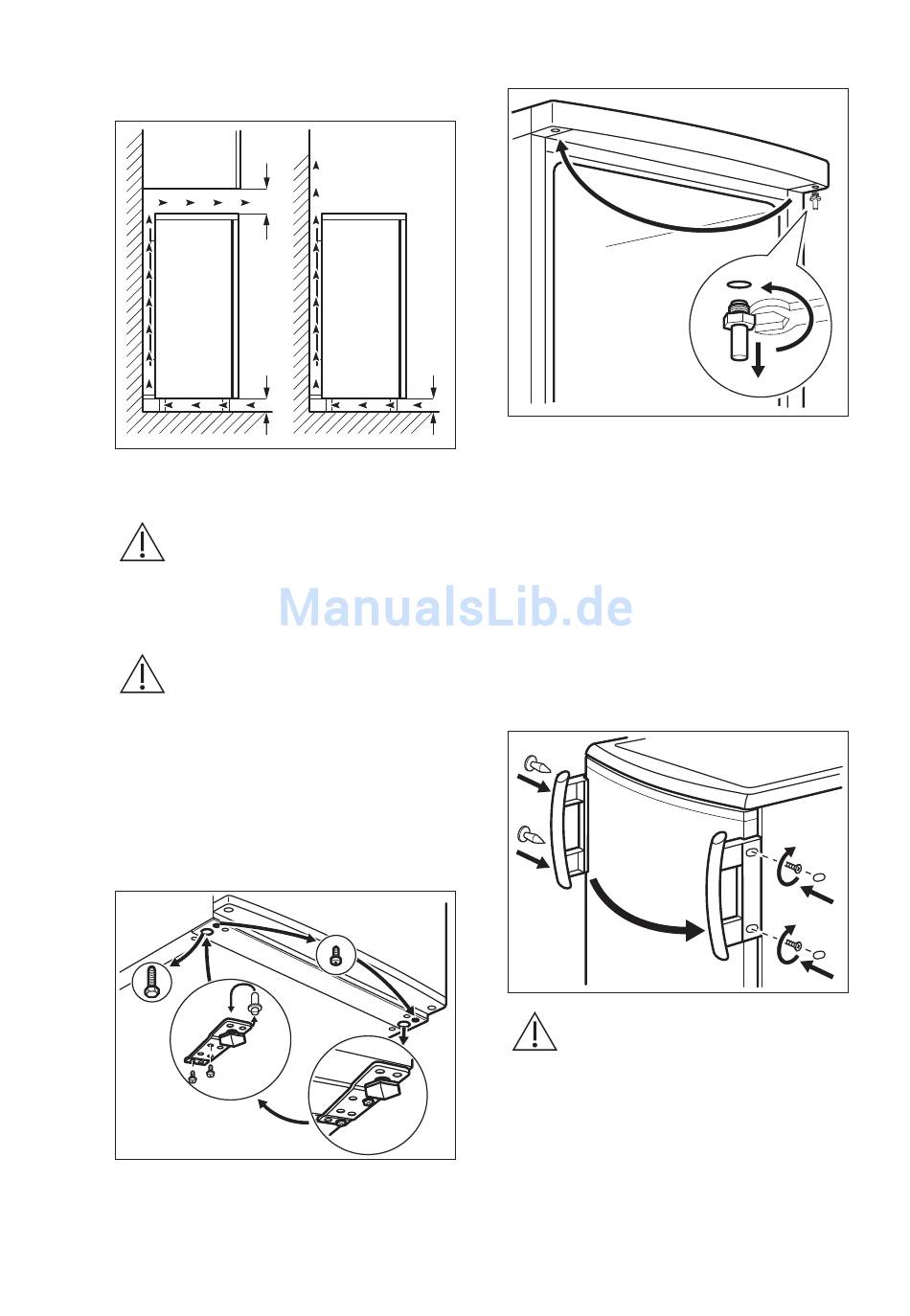 ManualsLib.de