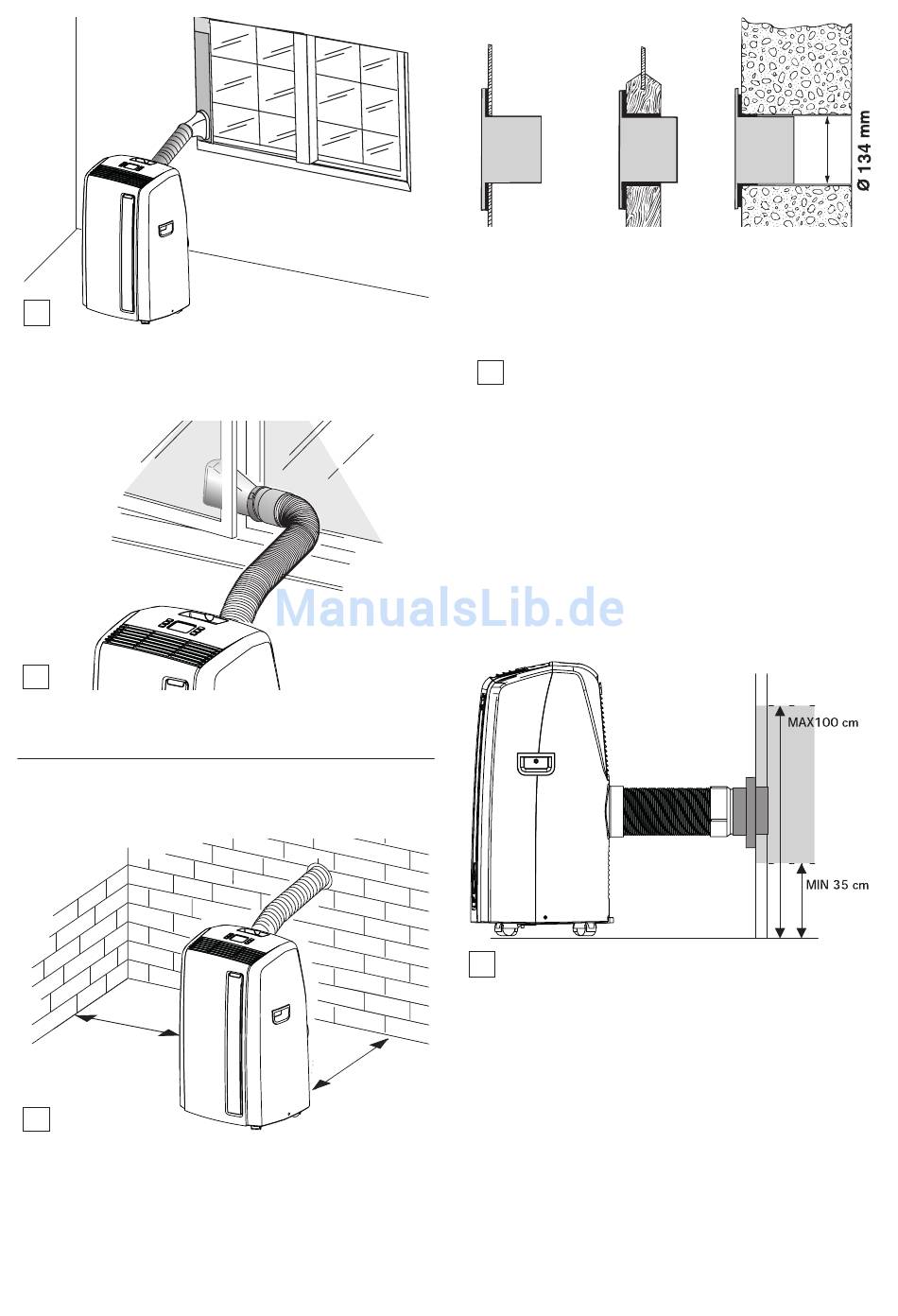 Ø 134 mm

ManualsLib.de

MAX100 cm

MIN 35 cm