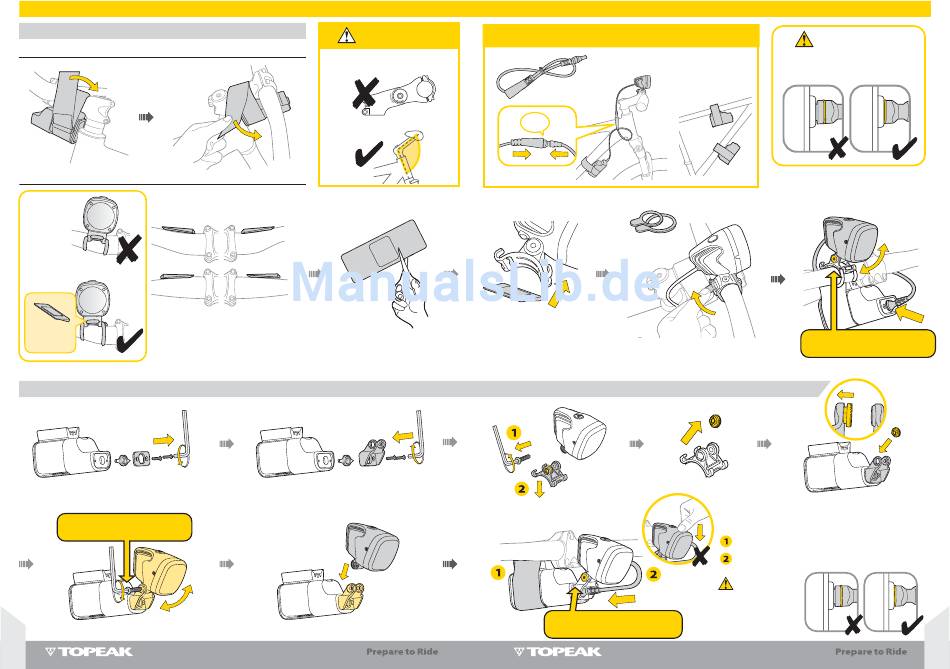 ManualsLib.de

1
2
1
2
1
2

TOPEAK Prepare to Ride
TOPEAK Prepare to Ride