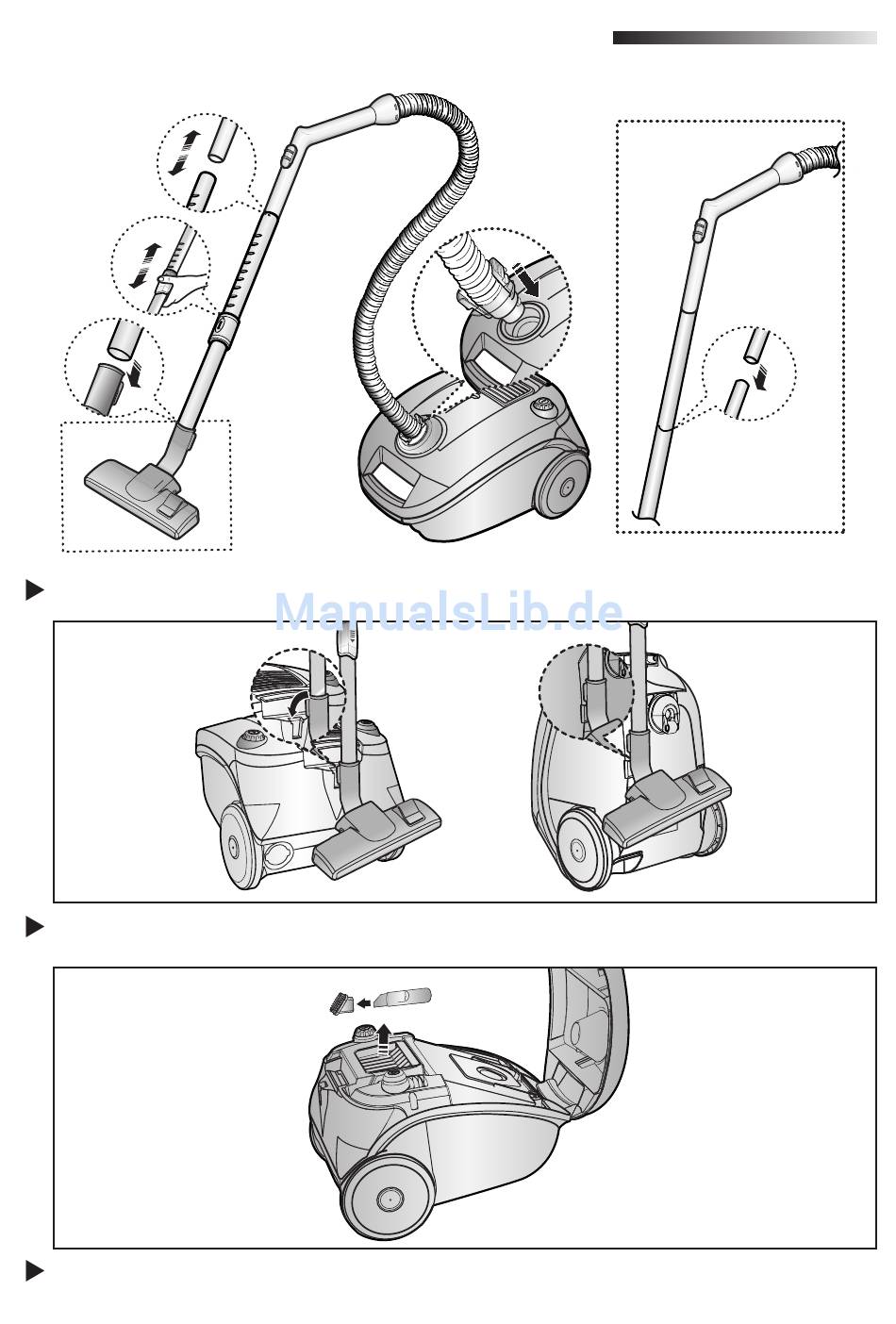 ManualsLib.de