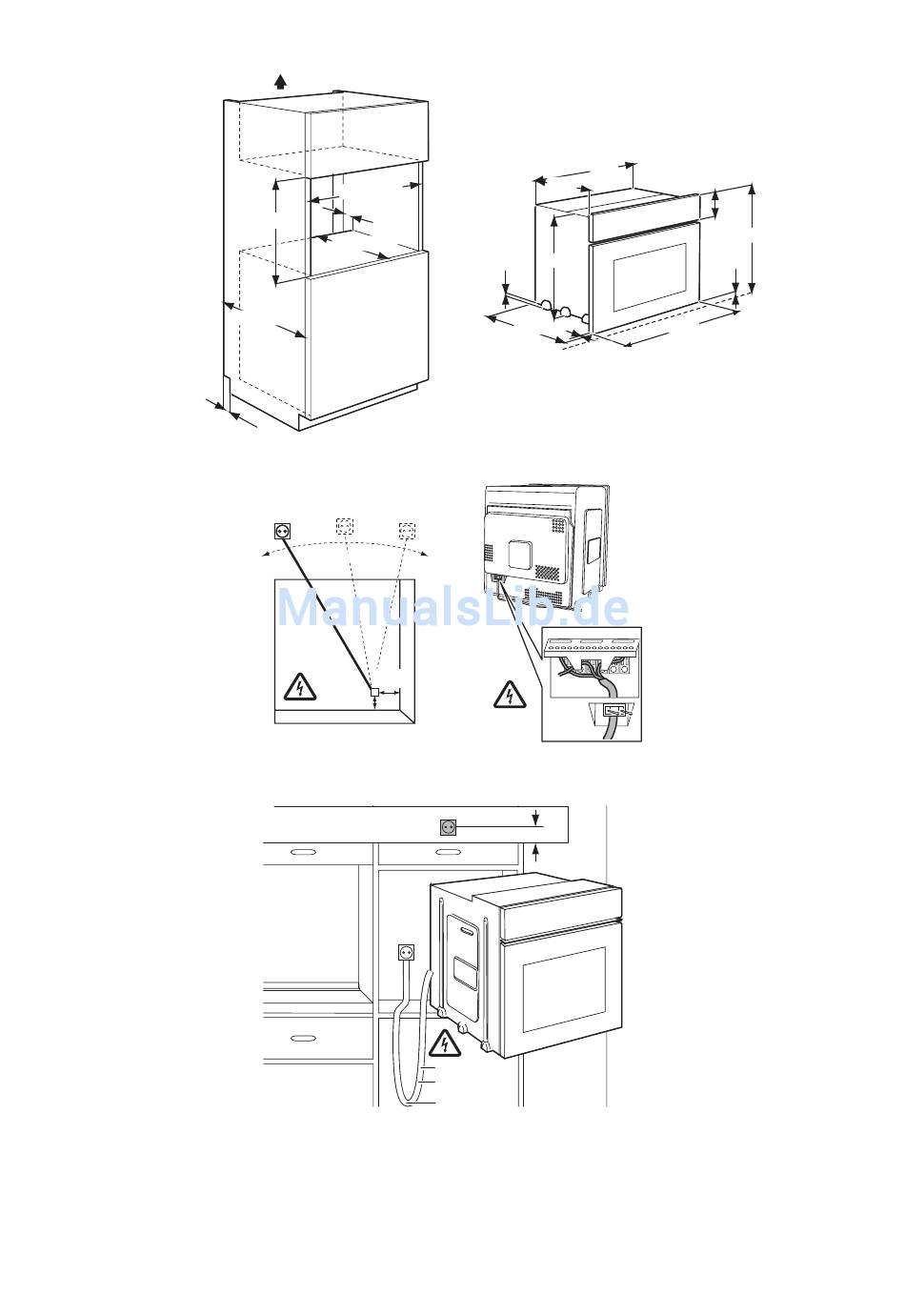 ManualsLib.de