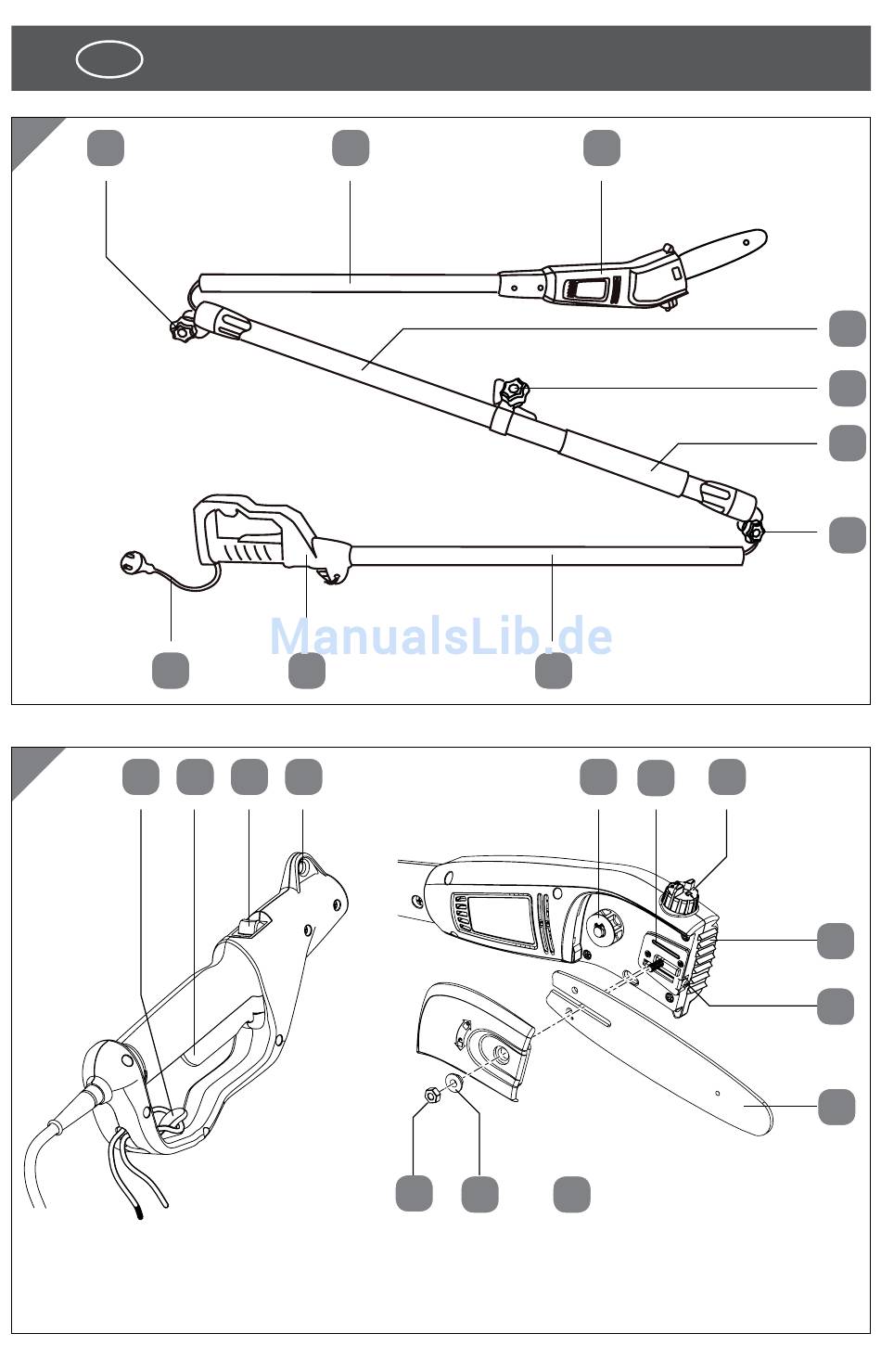 ManualsLib.de