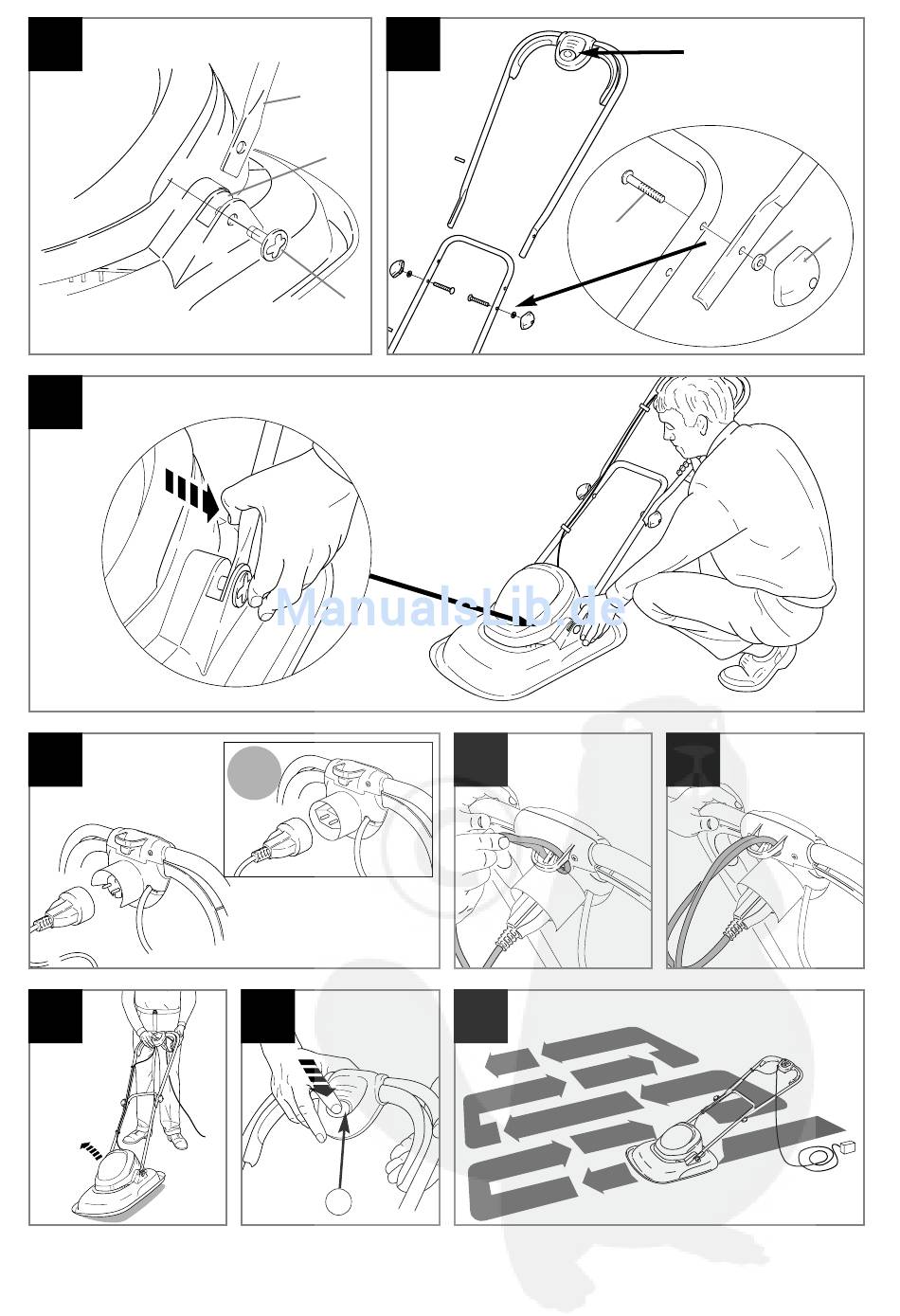 ManualsLib.de