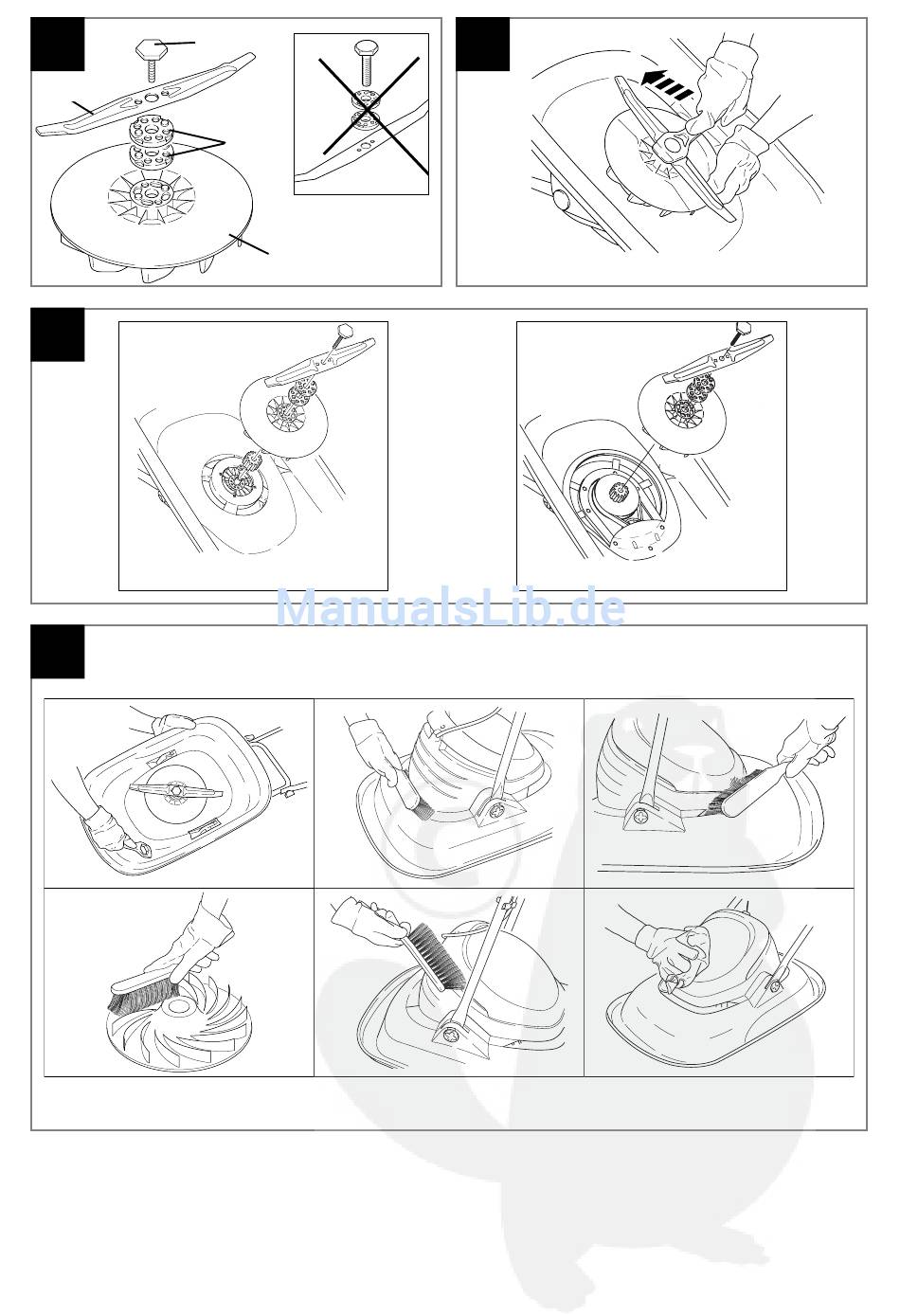 ManualsLib.de