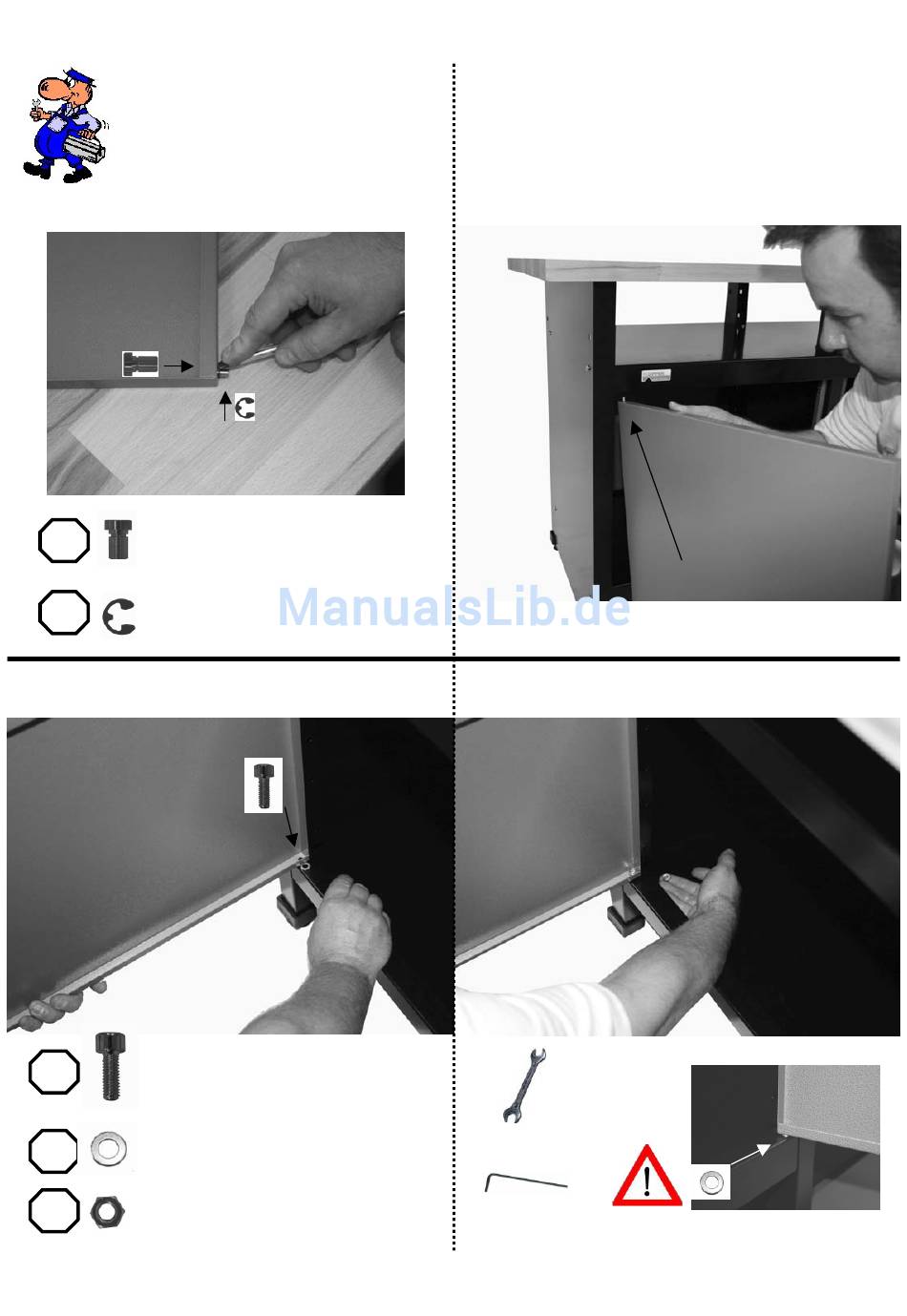 ManualsLib.de