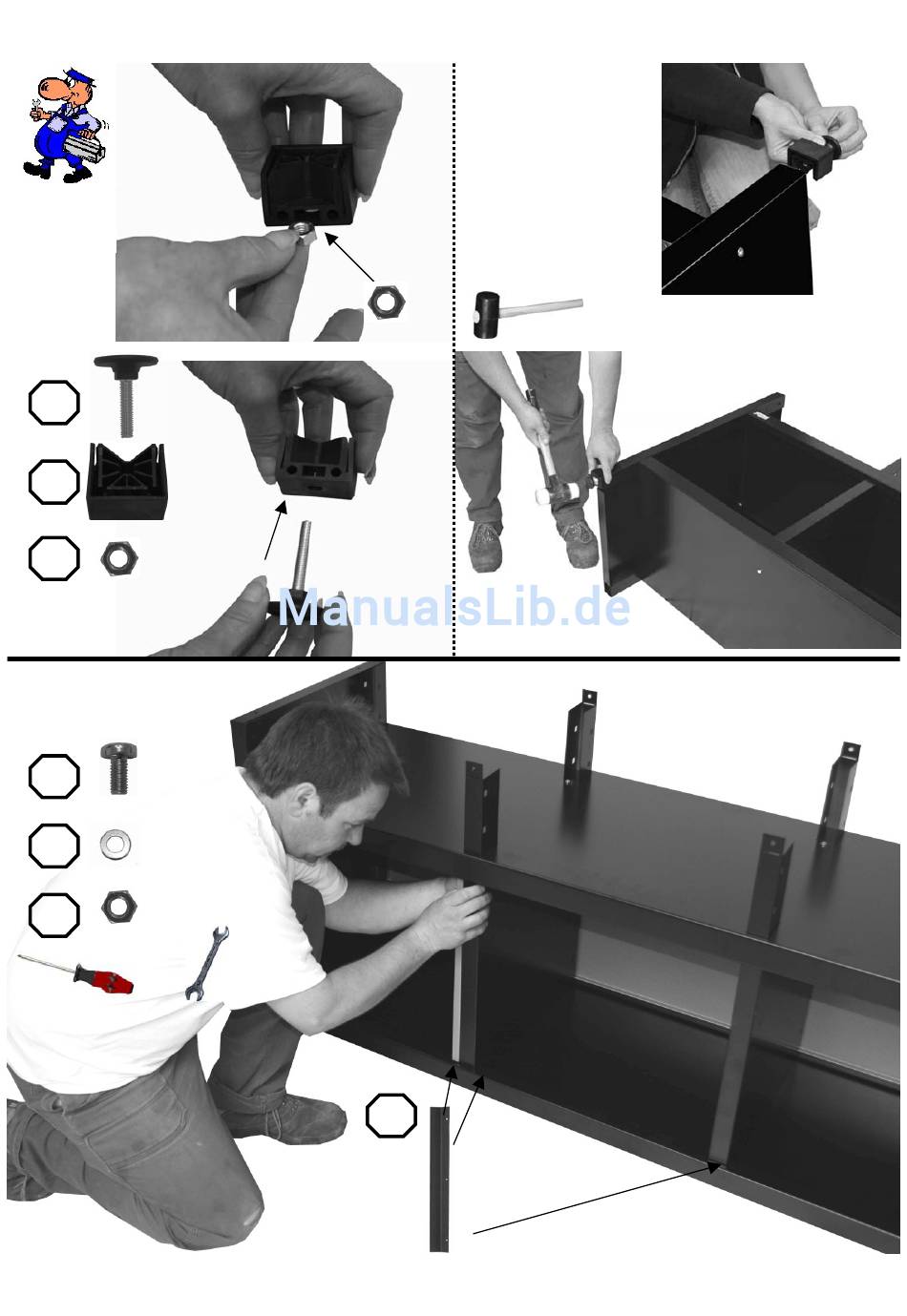 ManualsLib.de