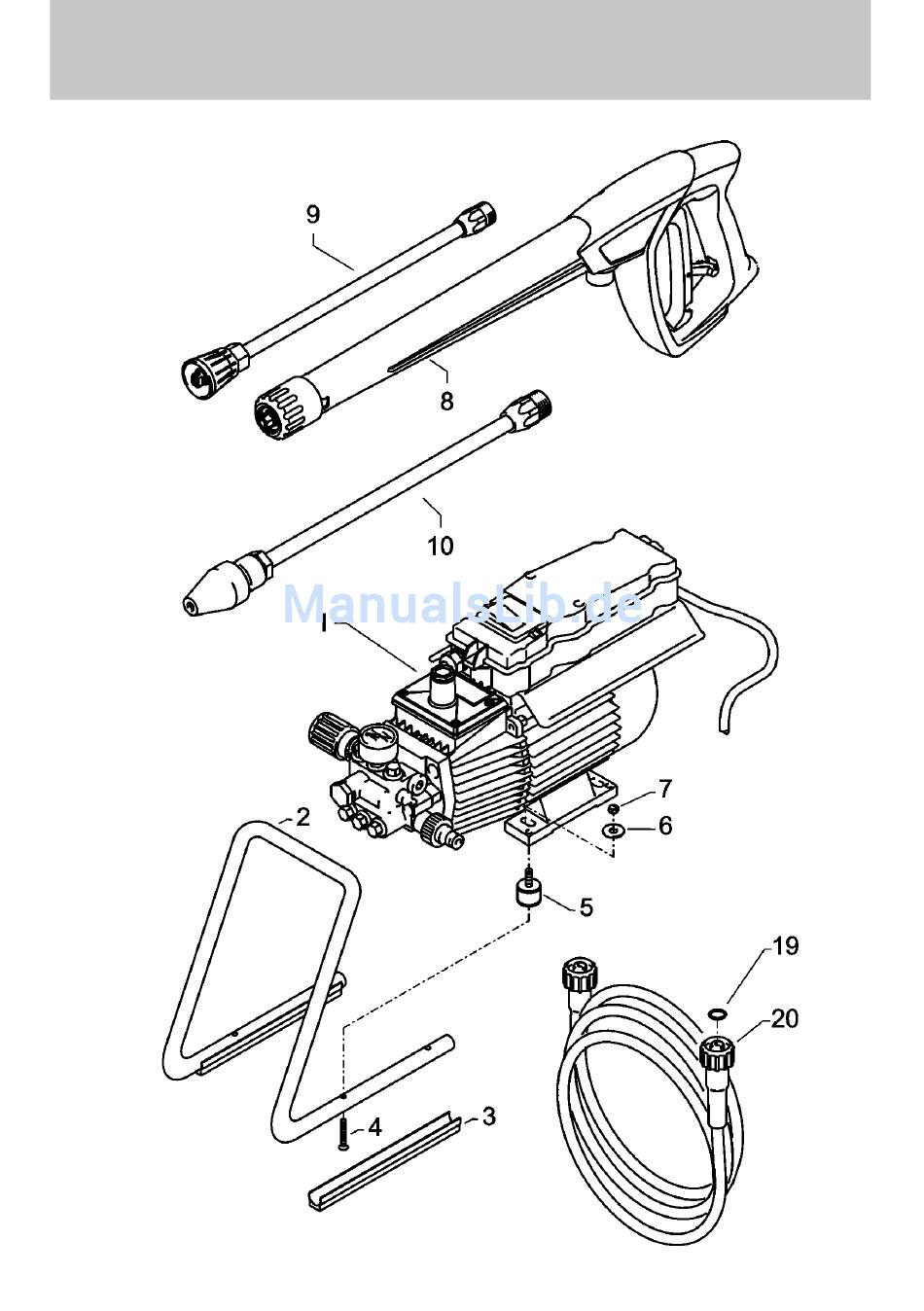 9

8

10

ManualsLib.de

I

7

6

2

5

19

20

4

3