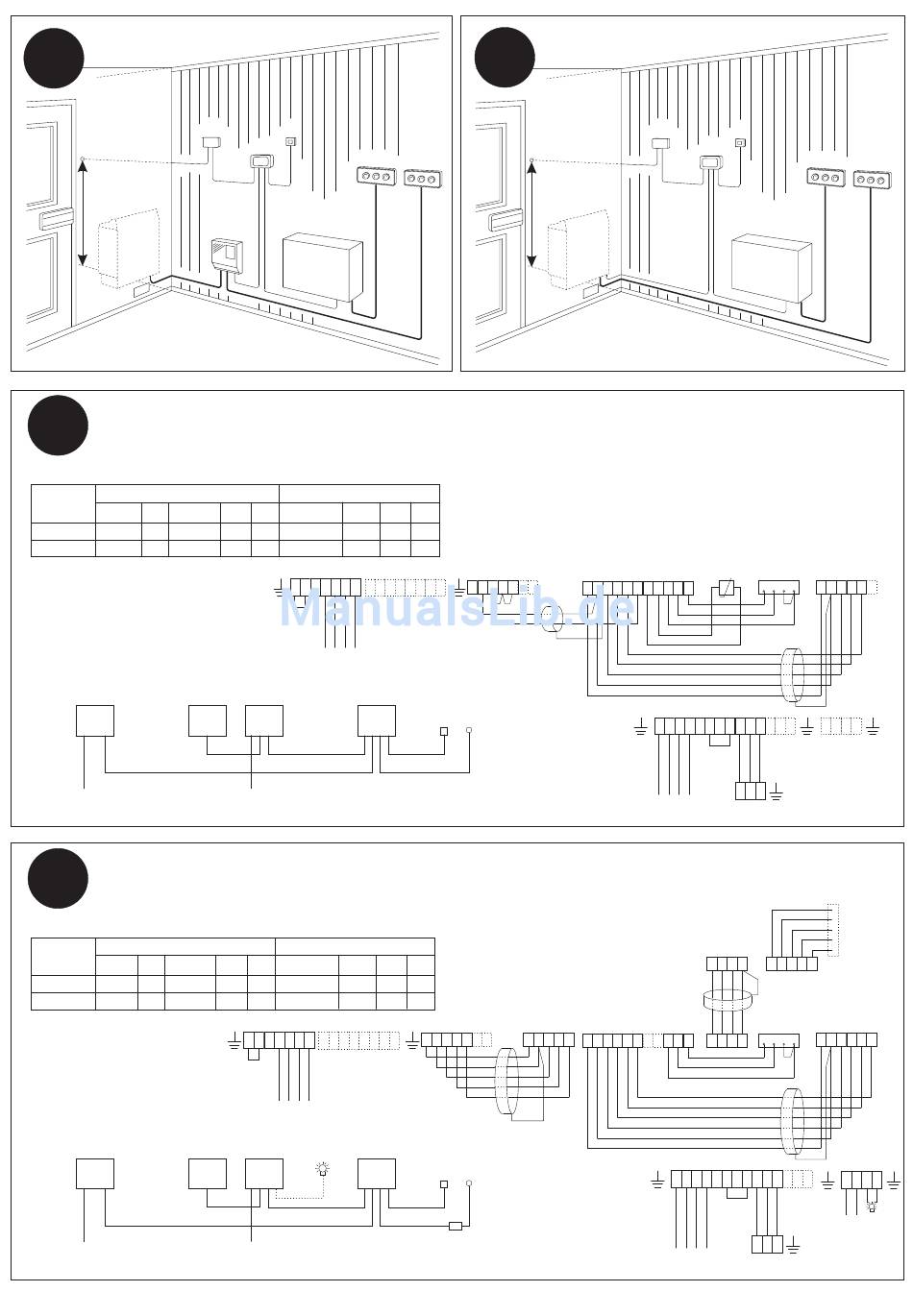 ManualsLib.de