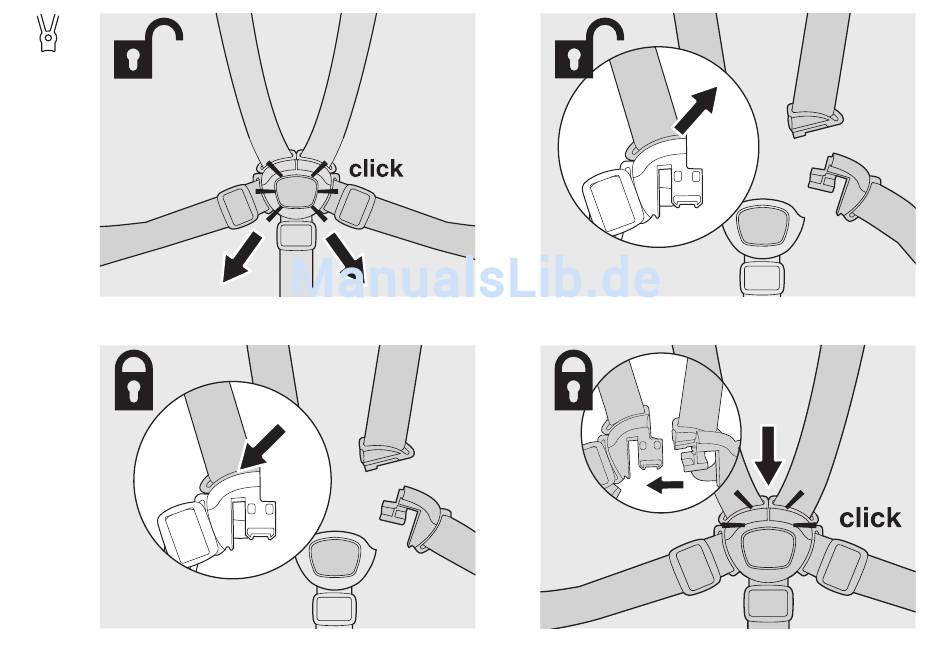 click

ManualsLib.de

click