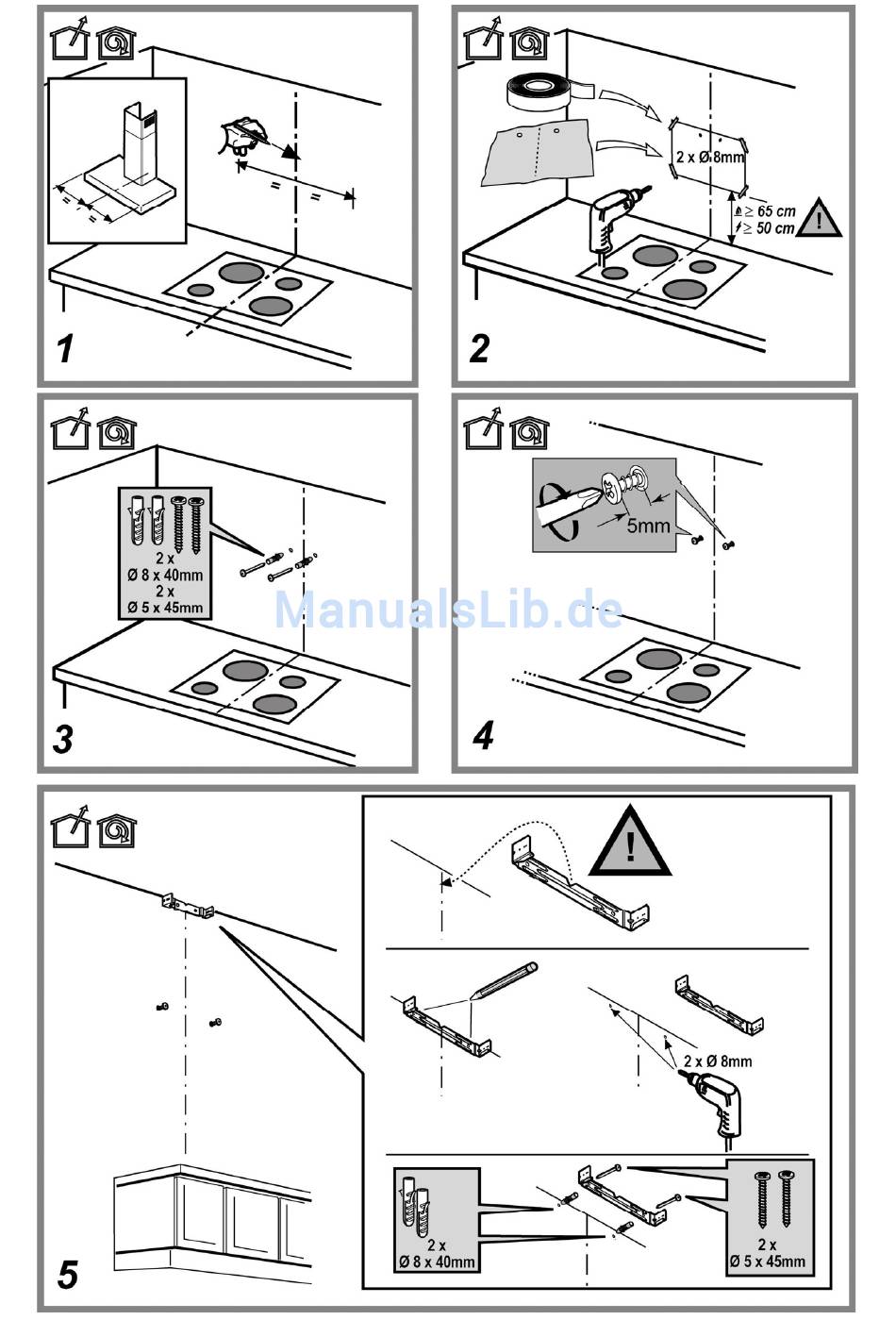 =
=
=
=
1

2 x Ø 8mm
≥ 65 cm
≥ 50 cm
2

2 x
Ø 8 x 40mm
2 x
Ø 5 x 45mm
3

5mm
4

ManualsLib.de

2 x Ø 8mm
2 x
Ø 8 x 40mm
2 x
Ø 5 x 45mm
5