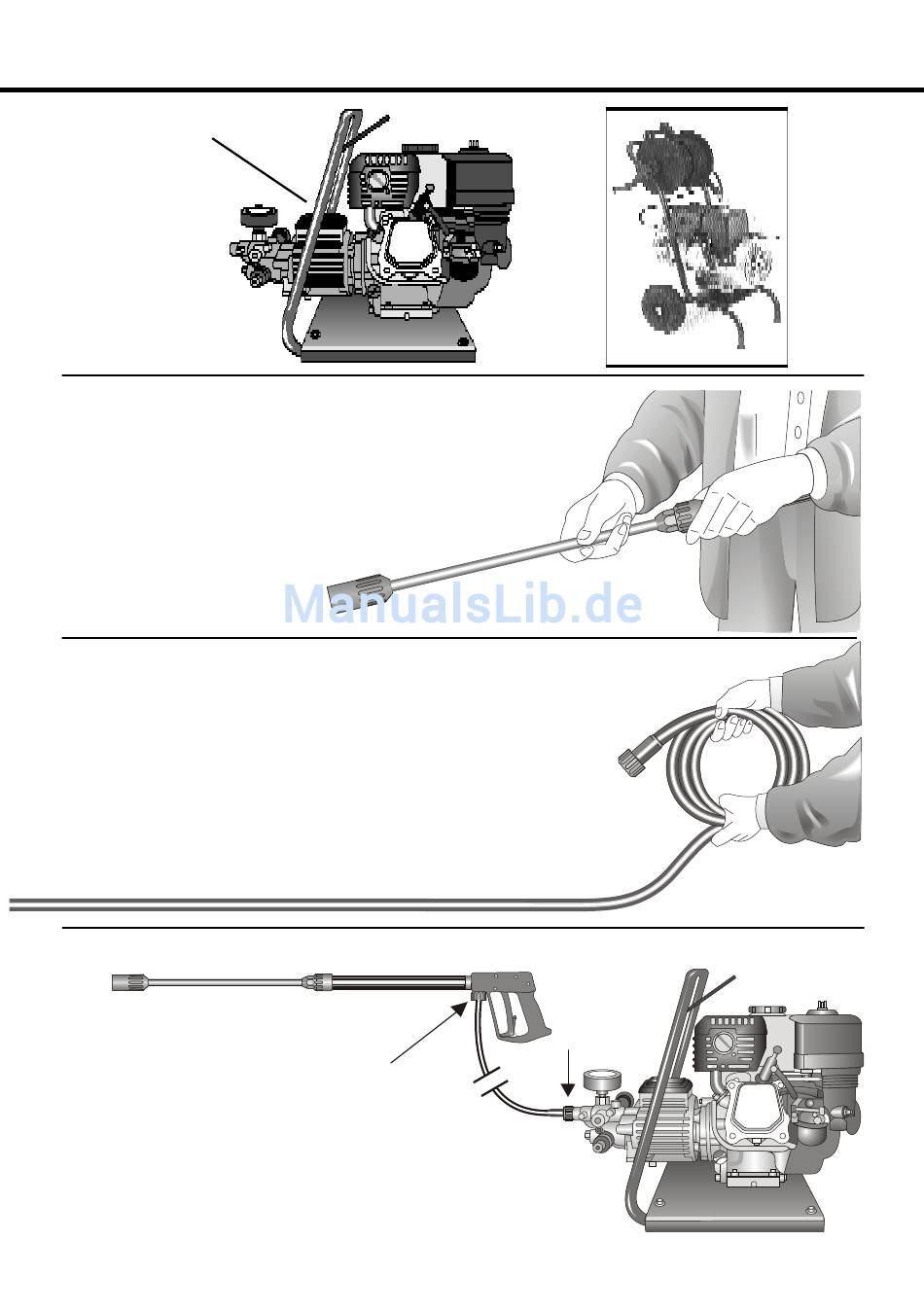 ManualsLib.de