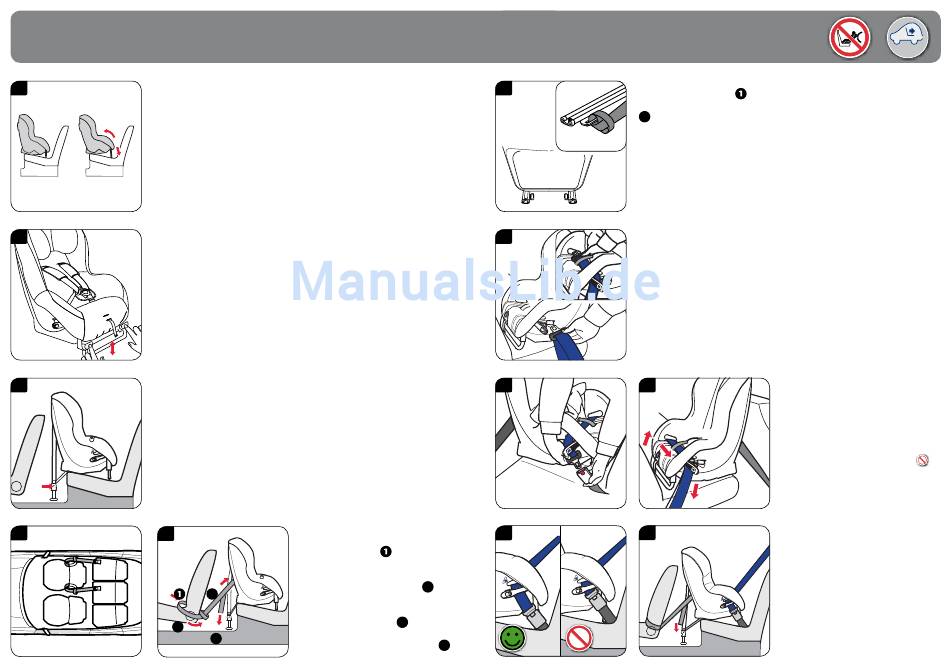 ManualsLib.de