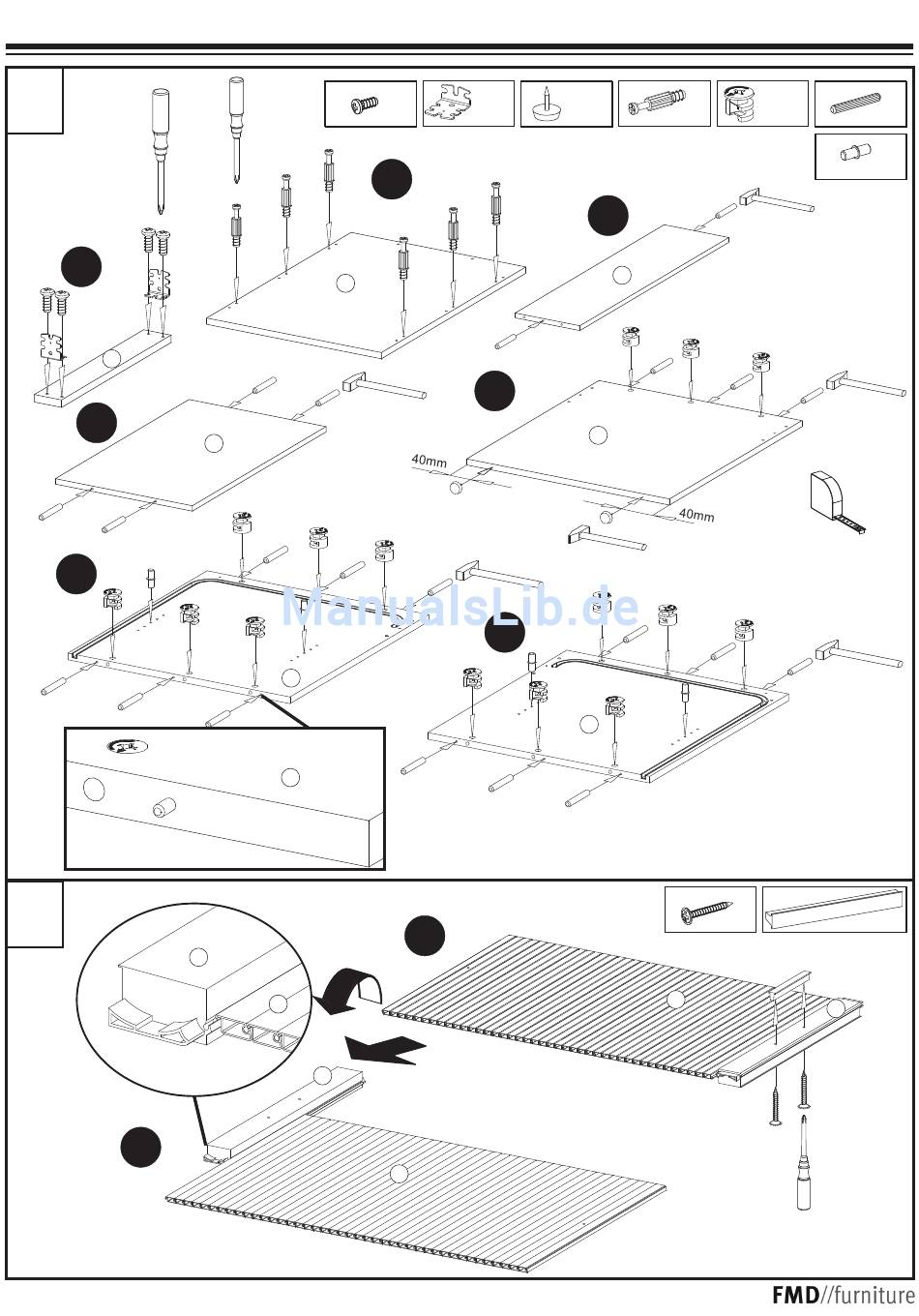 40mm

40mm

ManualsLib.de

FMD//furniture