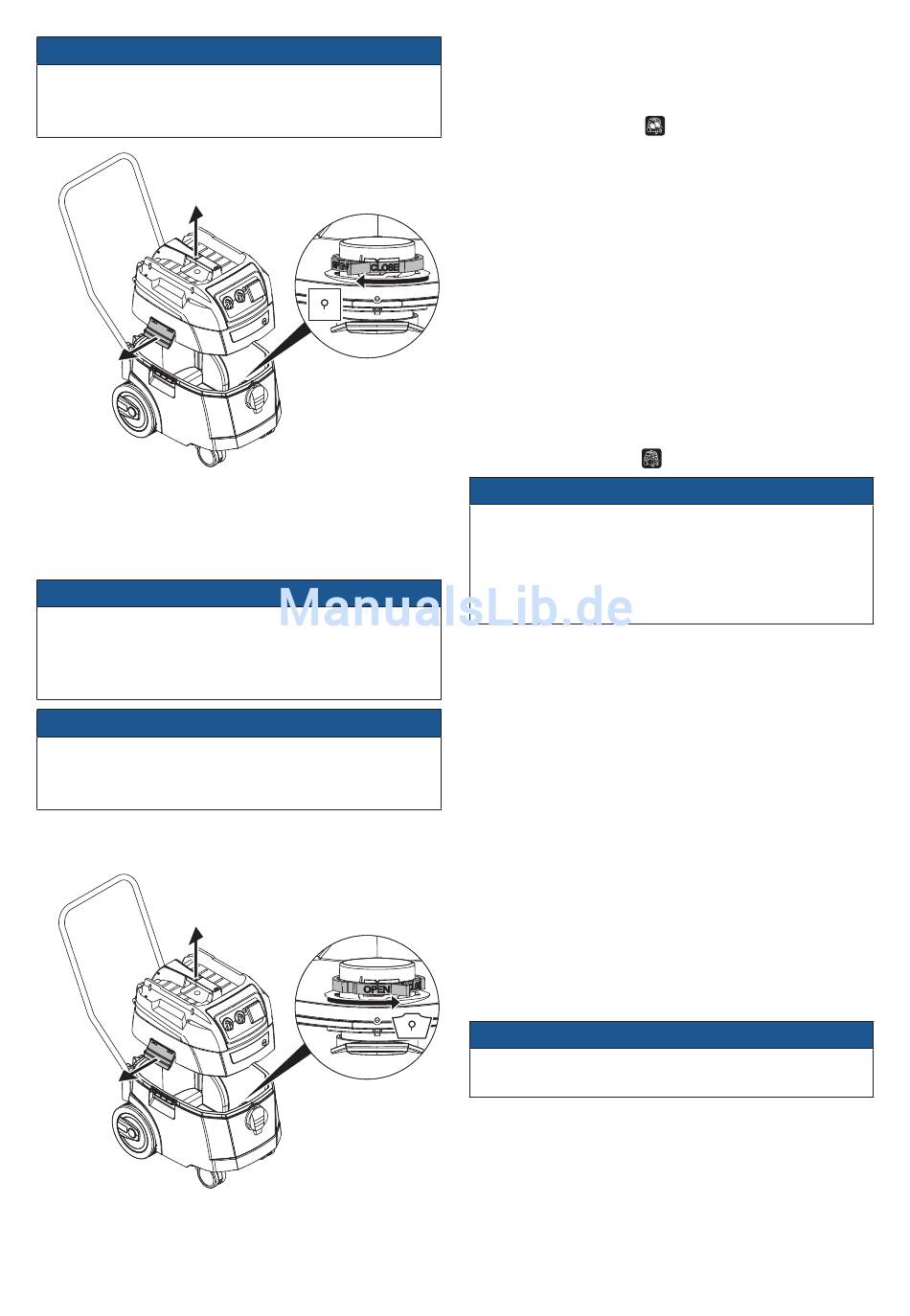 OPEN CLOSE

ManualsLib.de

OPEN