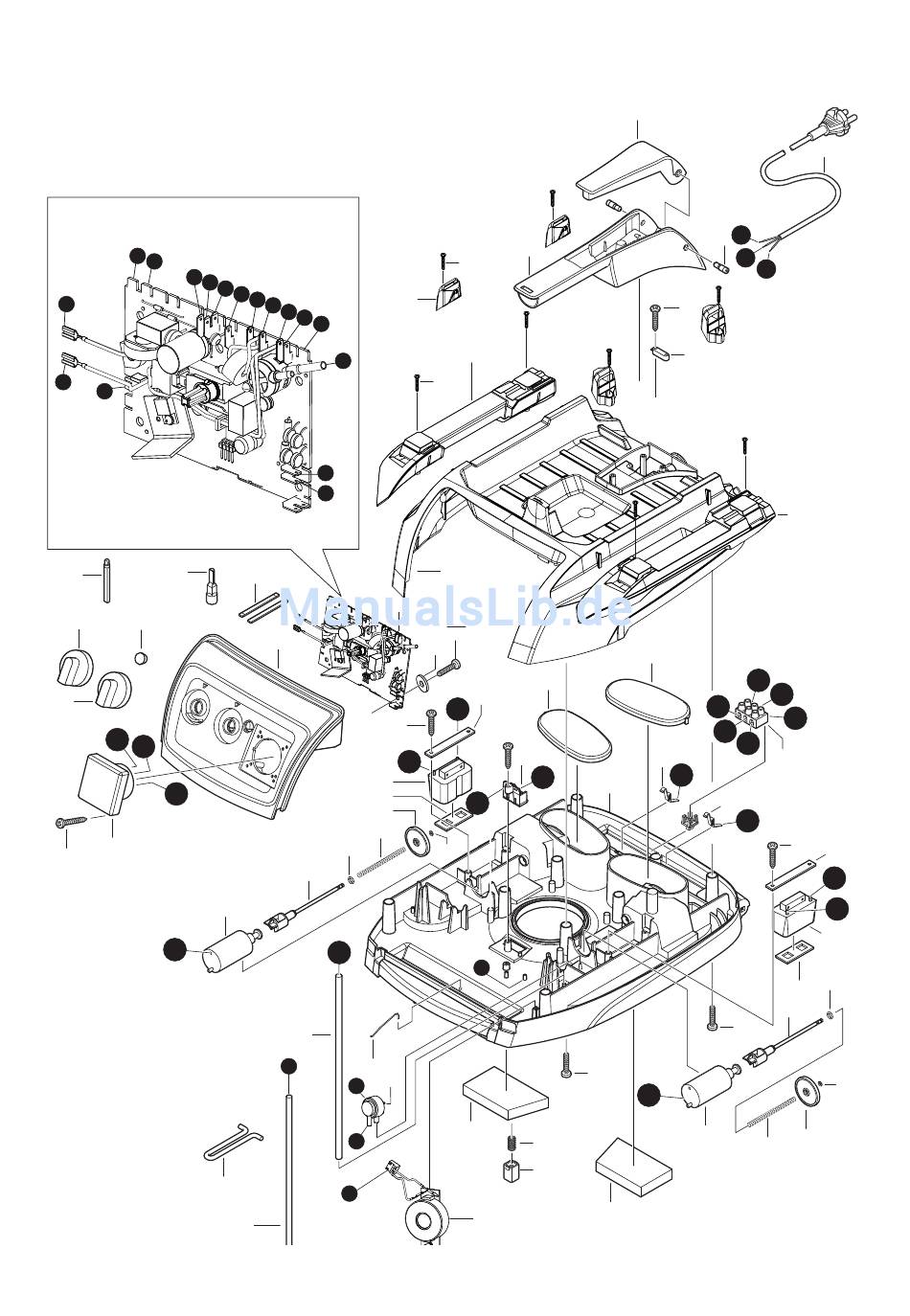 ManualsLib.de