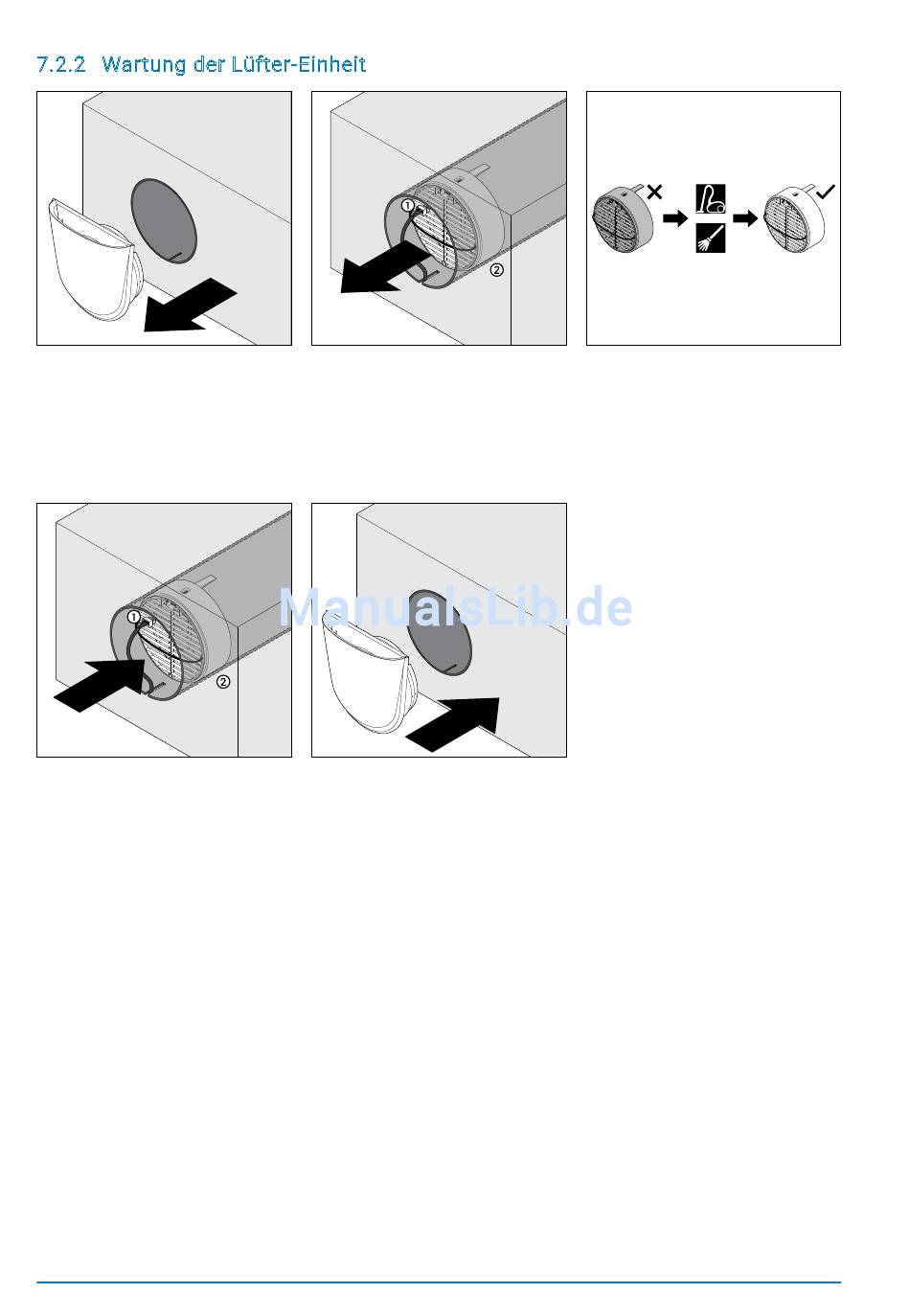 7.2.2 Wartung der Lüfter-Einheit

①

②

①

②

ManualsLib.de