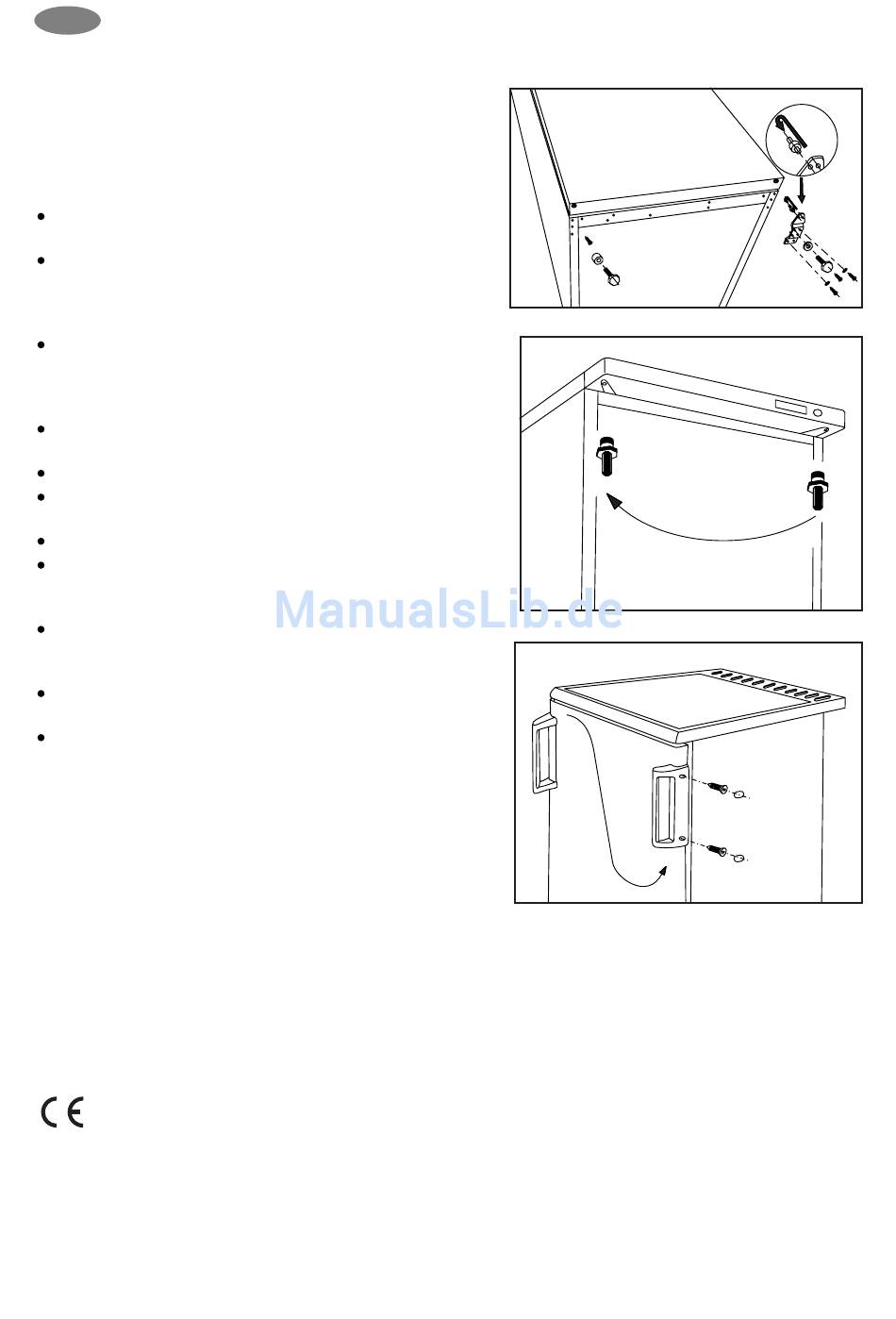 ManualsLib.de

CE