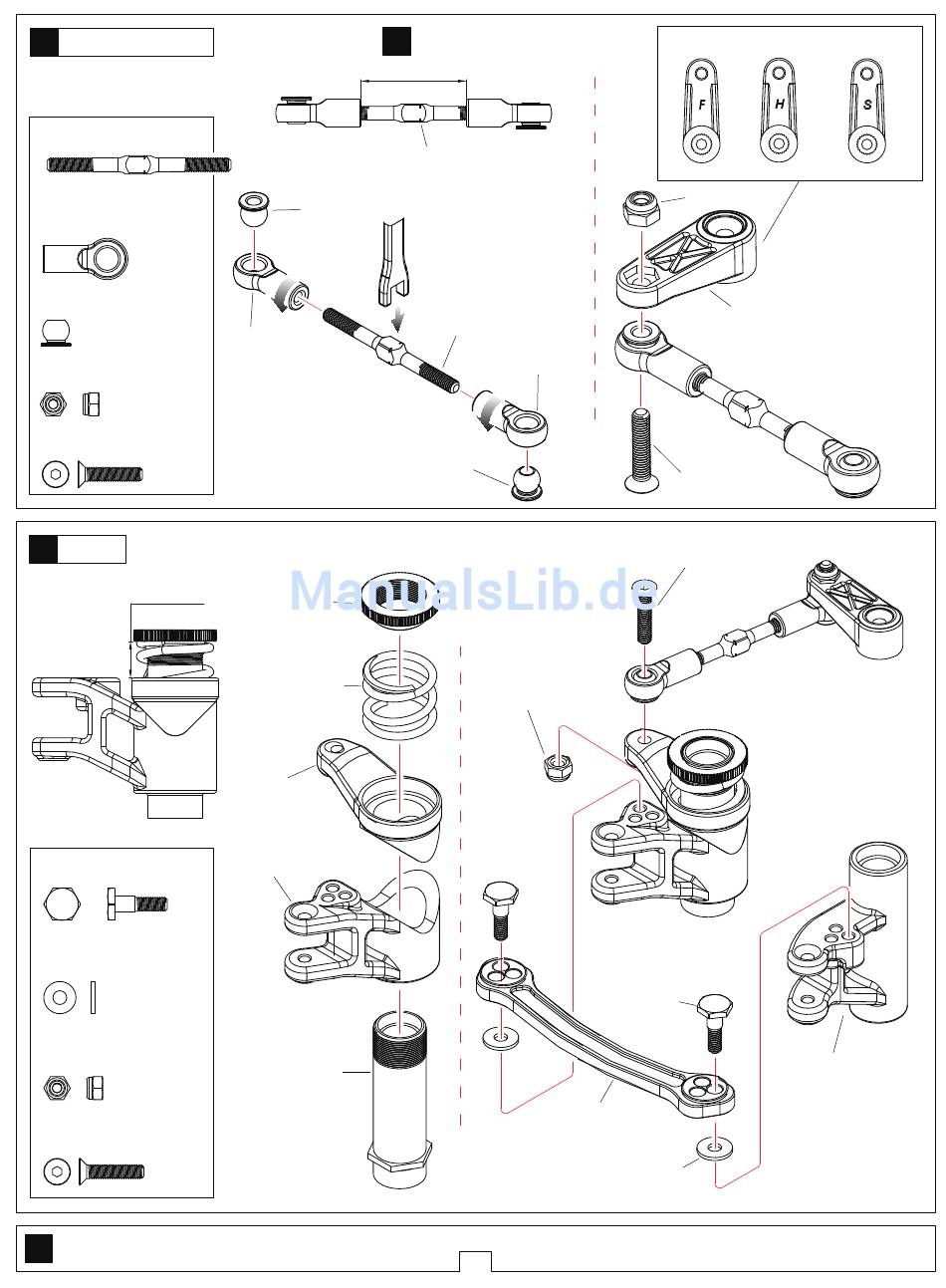 F

H

S

ManualsLib.de