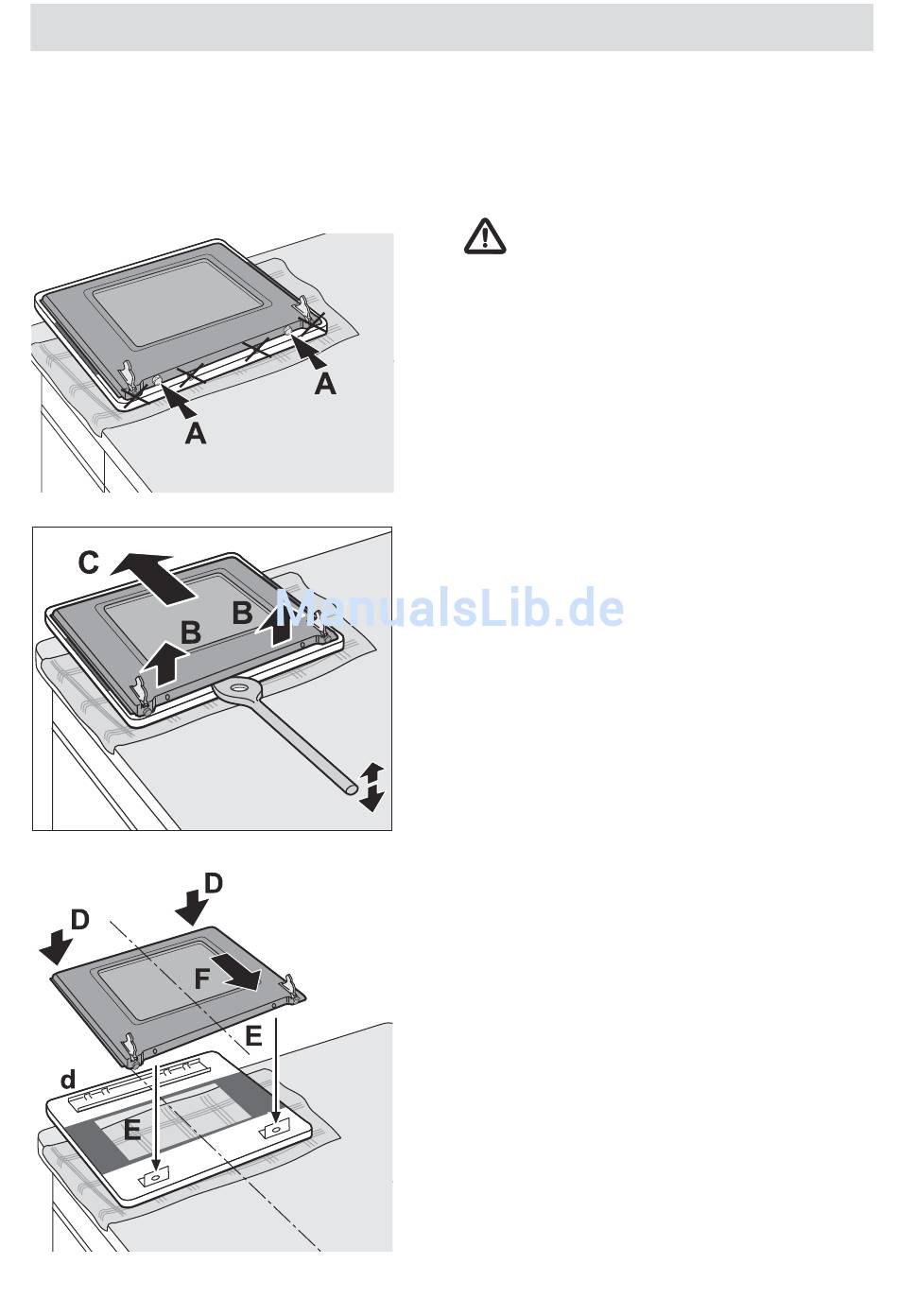 A
A

C
B
B

ManualsLib.de

D
D
F
E
d
E