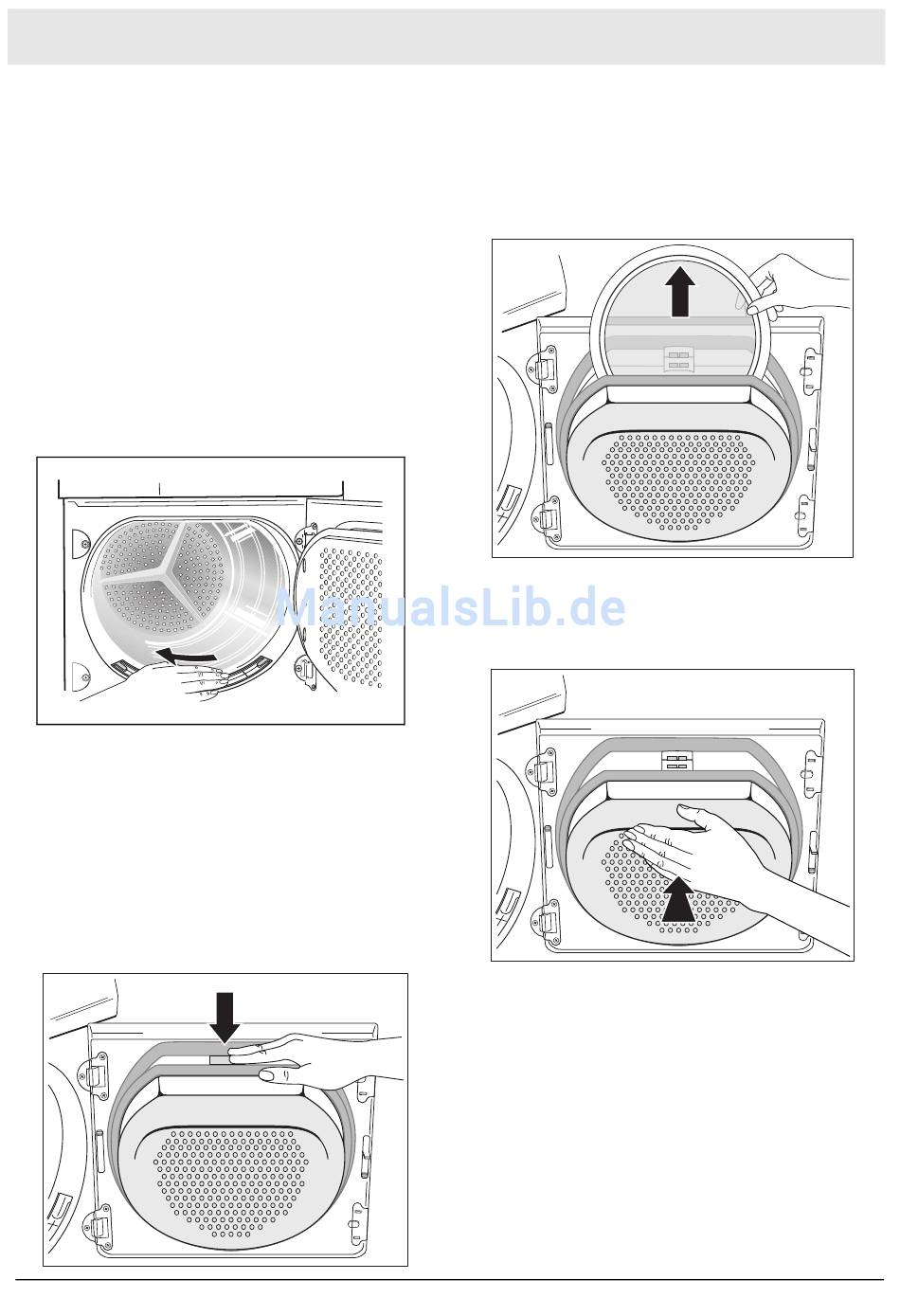 ManualsLib.de