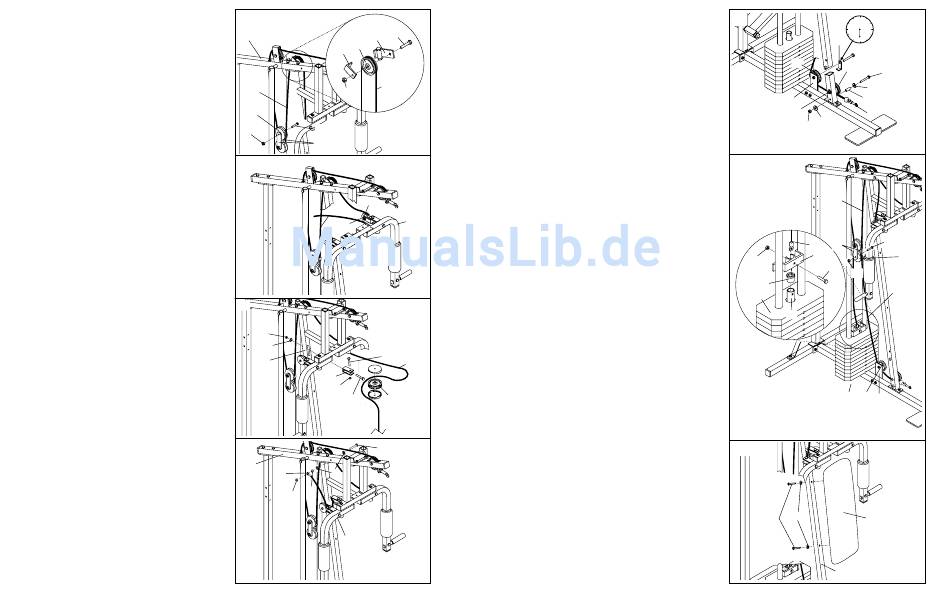 ManualsLib.de