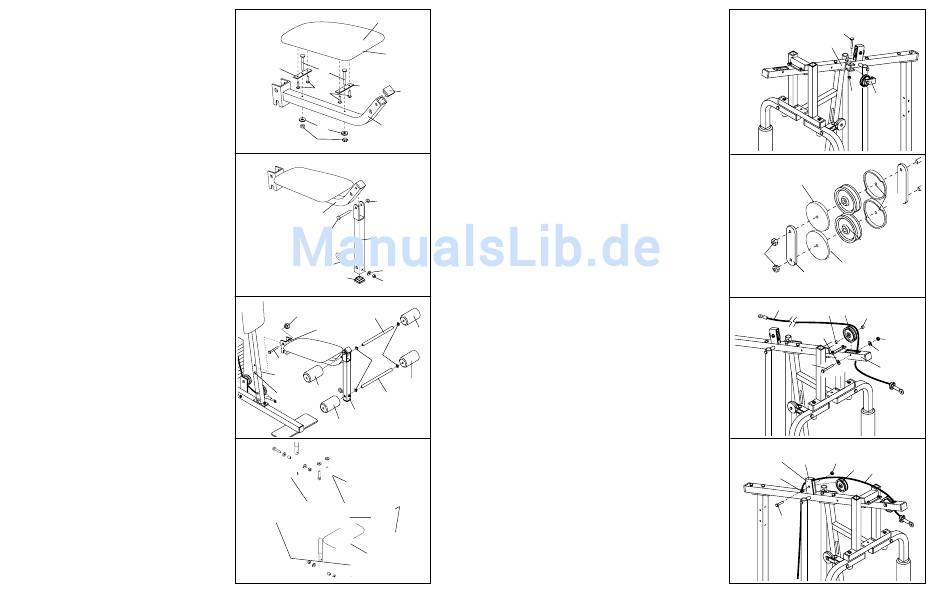 ManualsLib.de